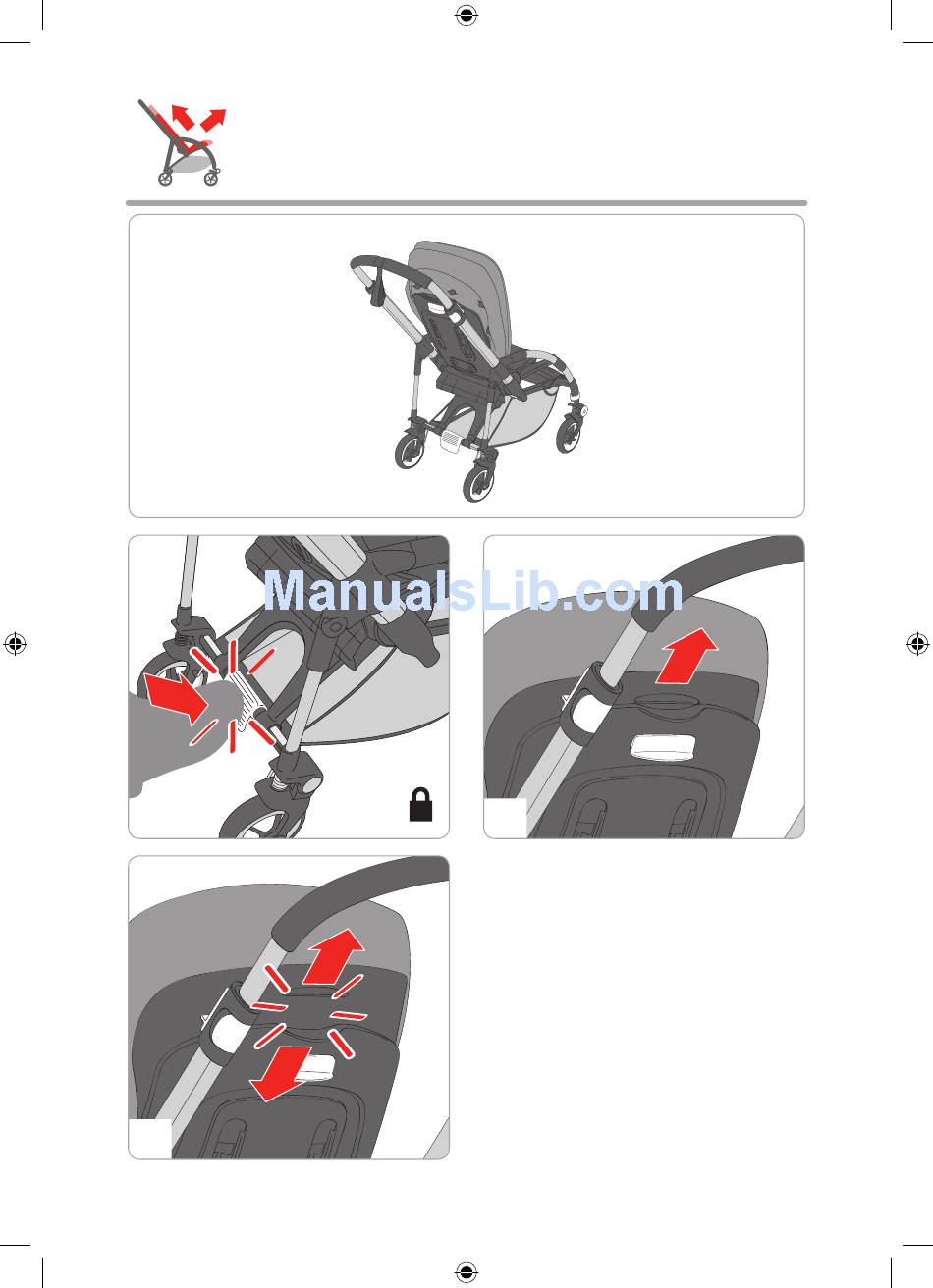 ManualsLib.com