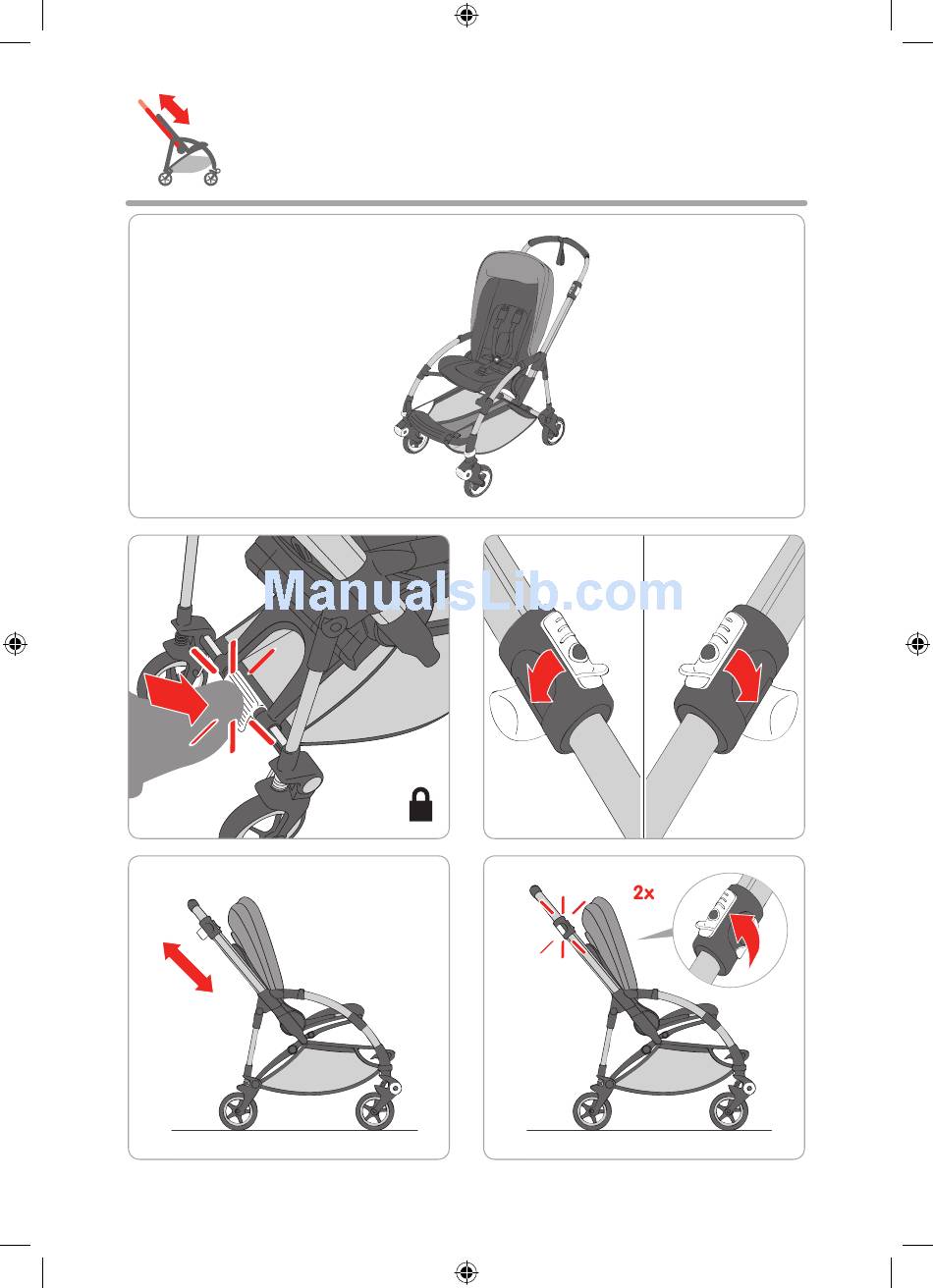 ManualsLib.com

2x