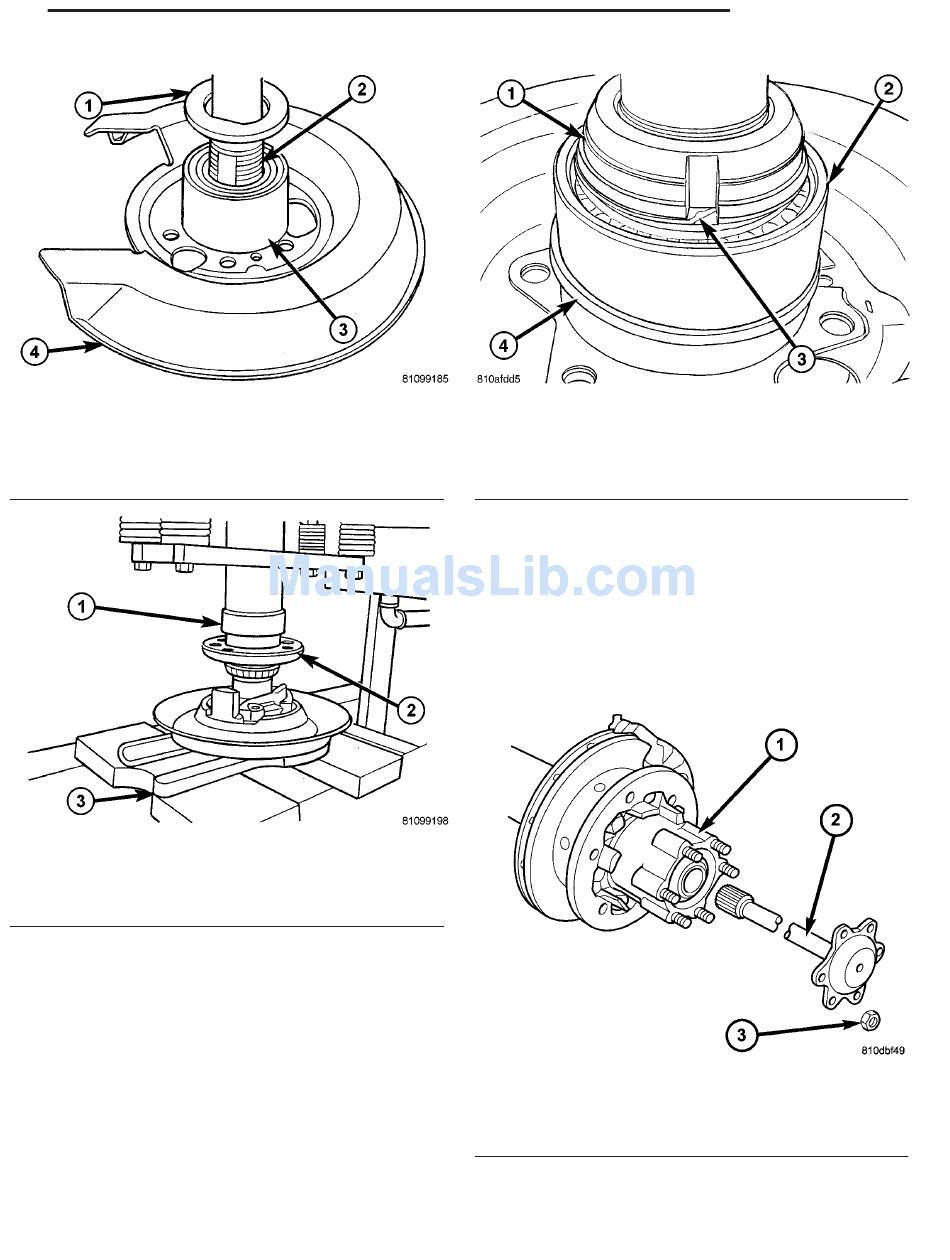 1
2
3
4
81099185

1
2
3
4
810afdd5

ManualsLib.com

1
2
3
81099198

1
2
3
810dbf49