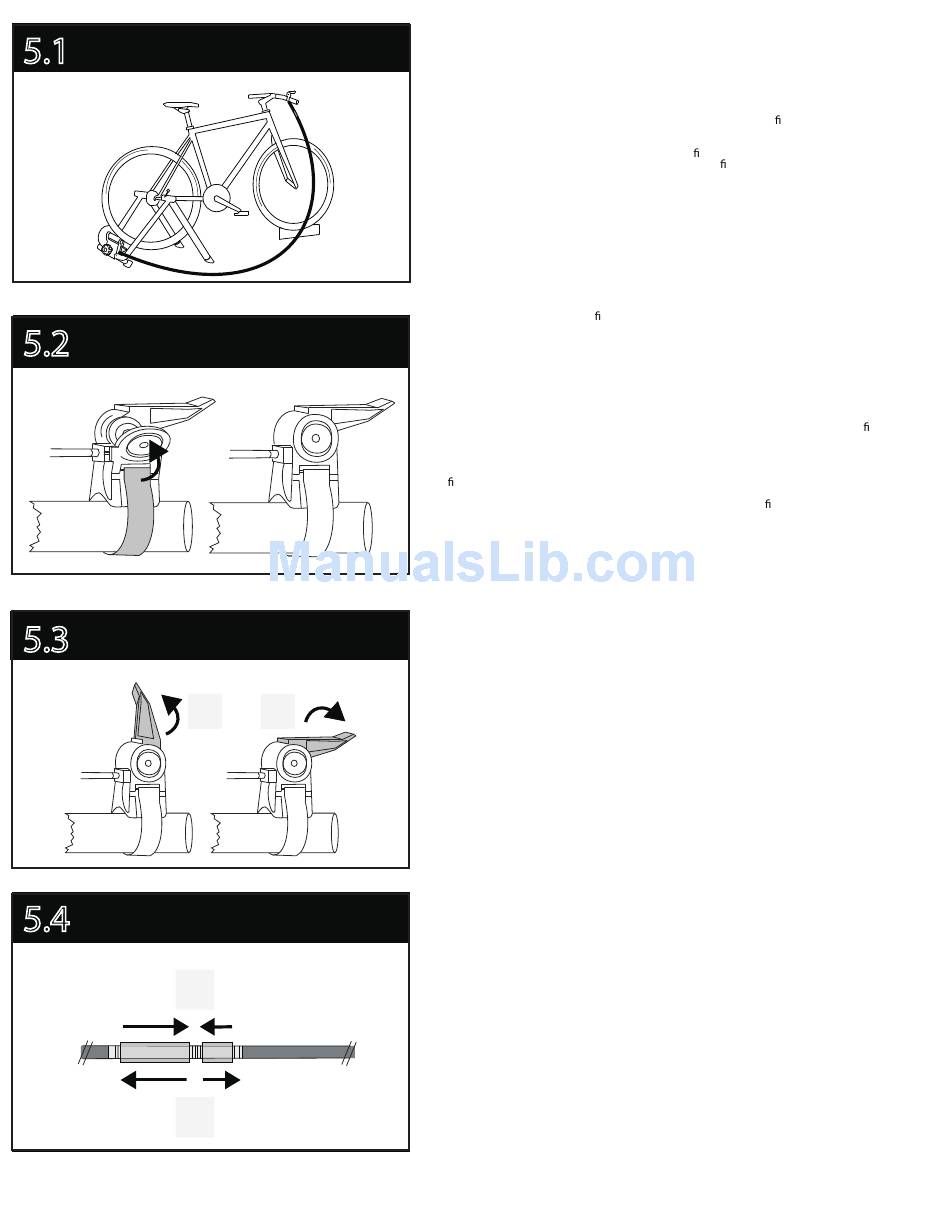 5.1

ﬁ
ﬁ
ﬁ

5.2

ﬁ
ﬁ
ﬁ
ﬁ

ManualsLib.com

5.3

5.4