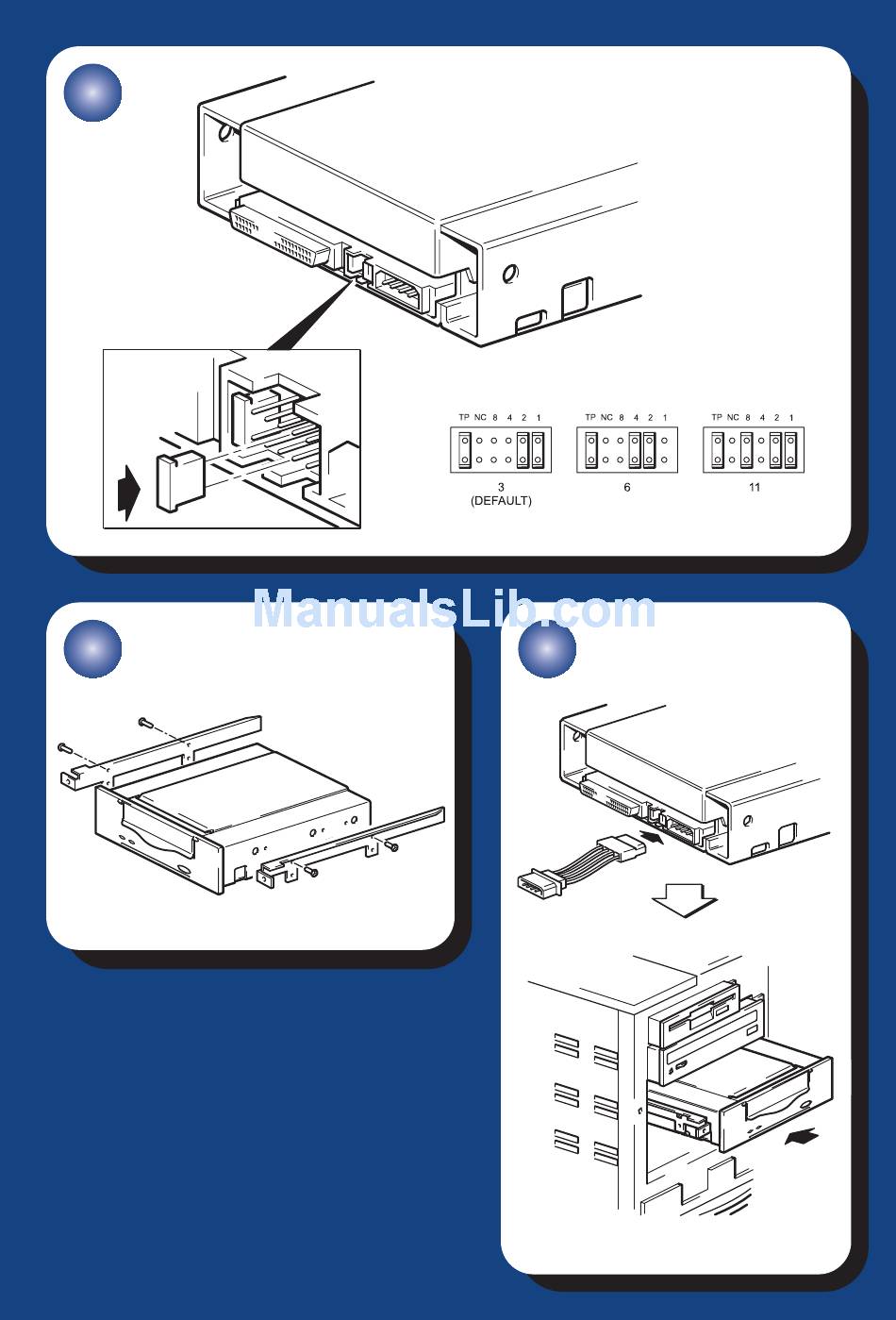 TP NC 8 4 2 1

3
(DEFAULT)

TP NC 8 4 2 1

6

TP NC 8 4 2 1

11

ManualsLib.com