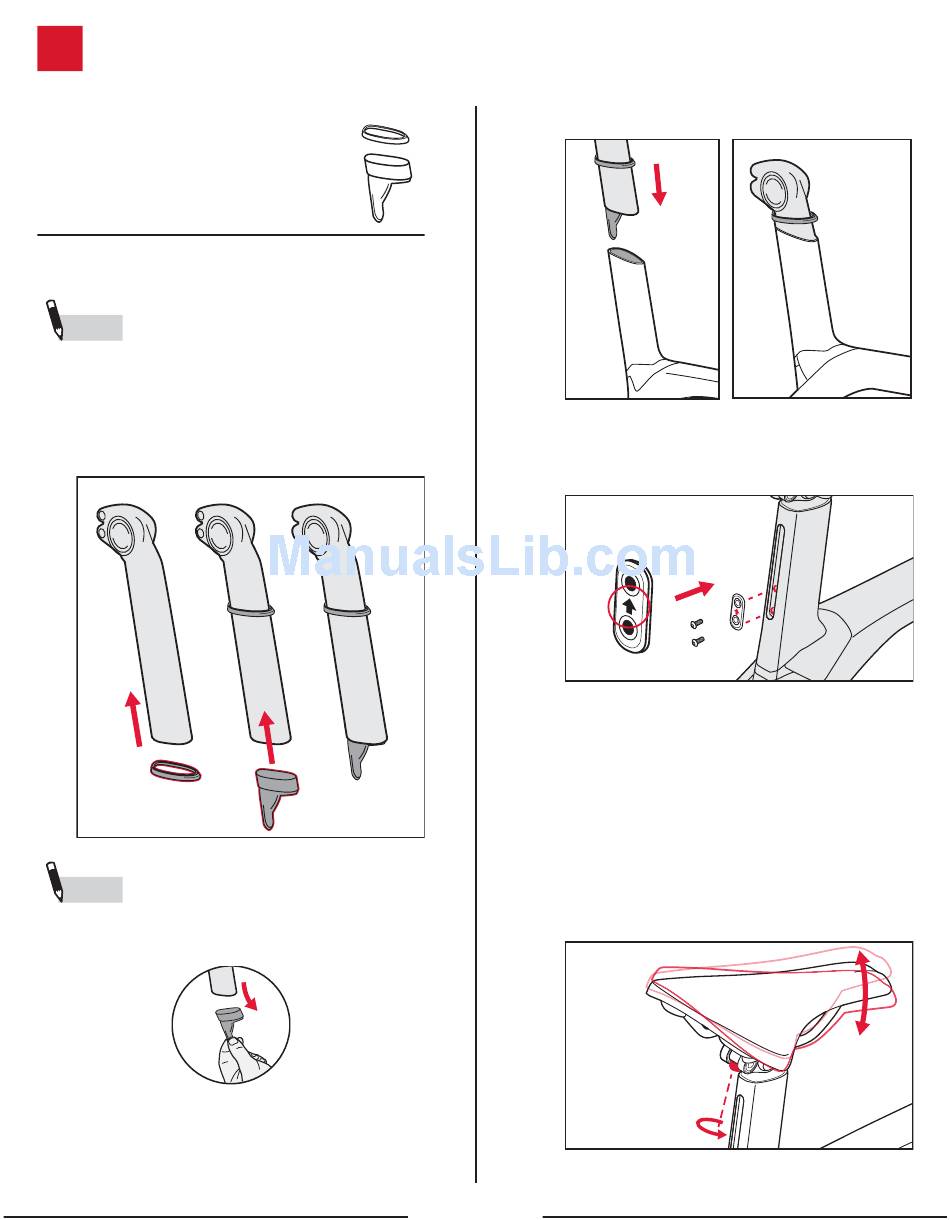 ManualsLib.com