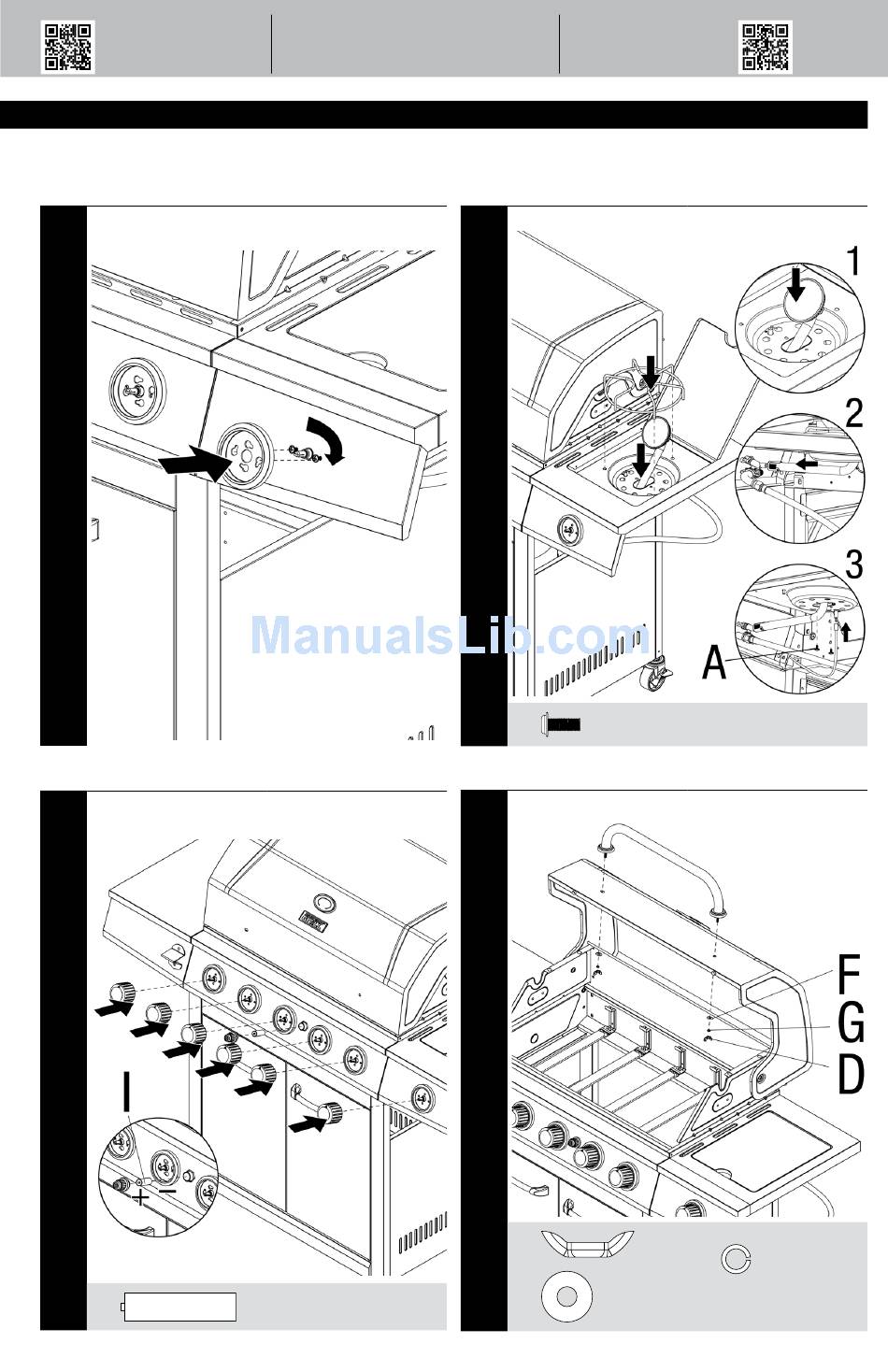 1
2
3
A
ManualsLib.com
I
+ −
F
G
D