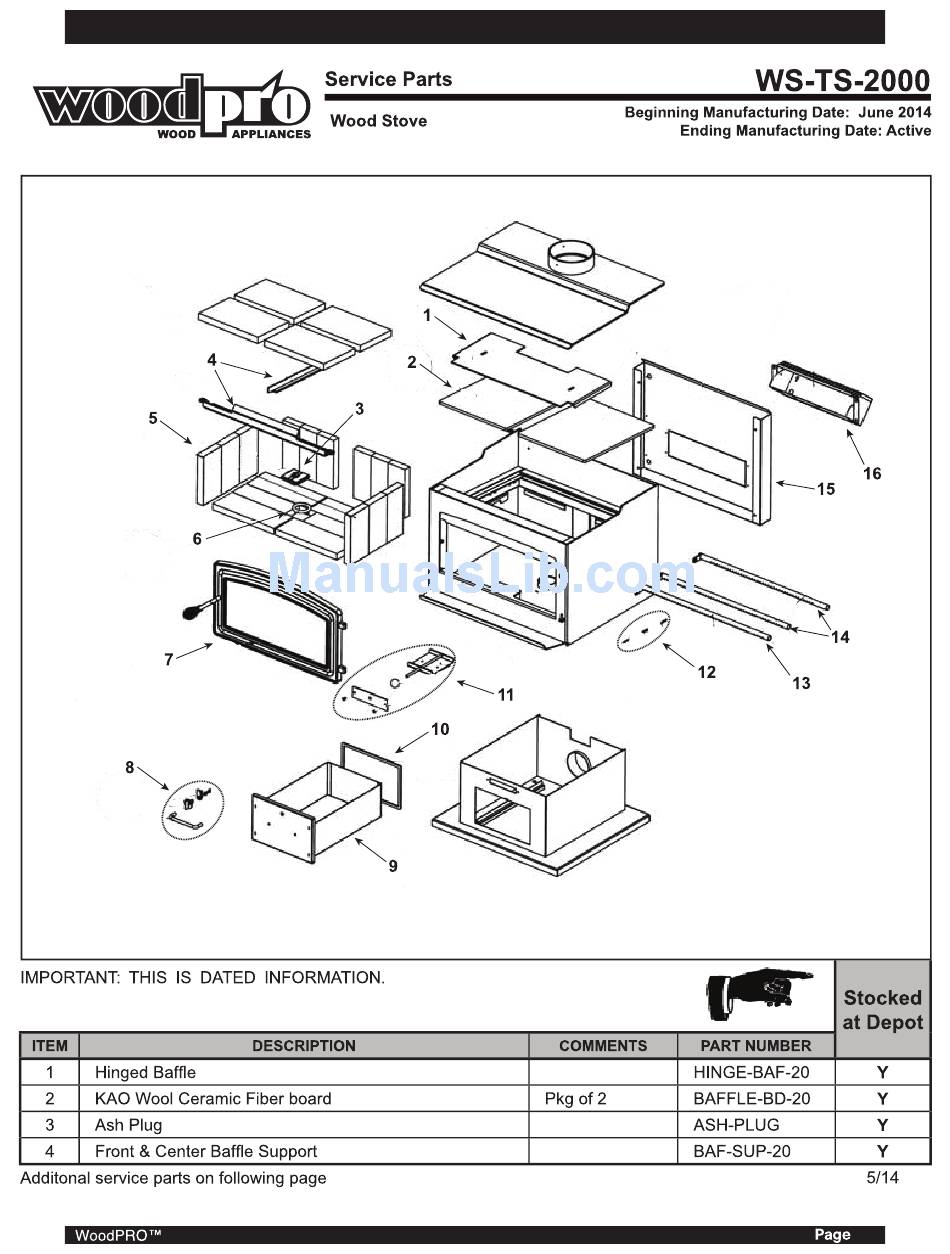 woodpro WOOD APPLIANCES

Service Parts

Wood Stove

WS-TS-2000

Beginning Manufacturing Date: June 2014
Ending Manufacturing Date: Active

1
2
3
4
5
6
7
8
9
10
11
12
13
14
15
16

ManualsLib.com

IMPORTANT: THIS IS DATED INFORMATION.

| ITEM | DESCRIPTION | COMMENTS | PART NUMBER | Stocked at Depot |
|---|---|---|---|---|
| 1 | Hinged Baffle | | HINGE-BAF-20 | Y |
| 2 | KAO Wool Ceramic Fiber board | Pkg of 2 | BAFFLE-BD-20 | Y |
| 3 | Ash Plug | | ASH-PLUG | Y |
| 4 | Front & Center Baffle Support | | BAF-SUP-20 | Y |

Additonal service parts on following page

5/14

WoodPRO™

Page