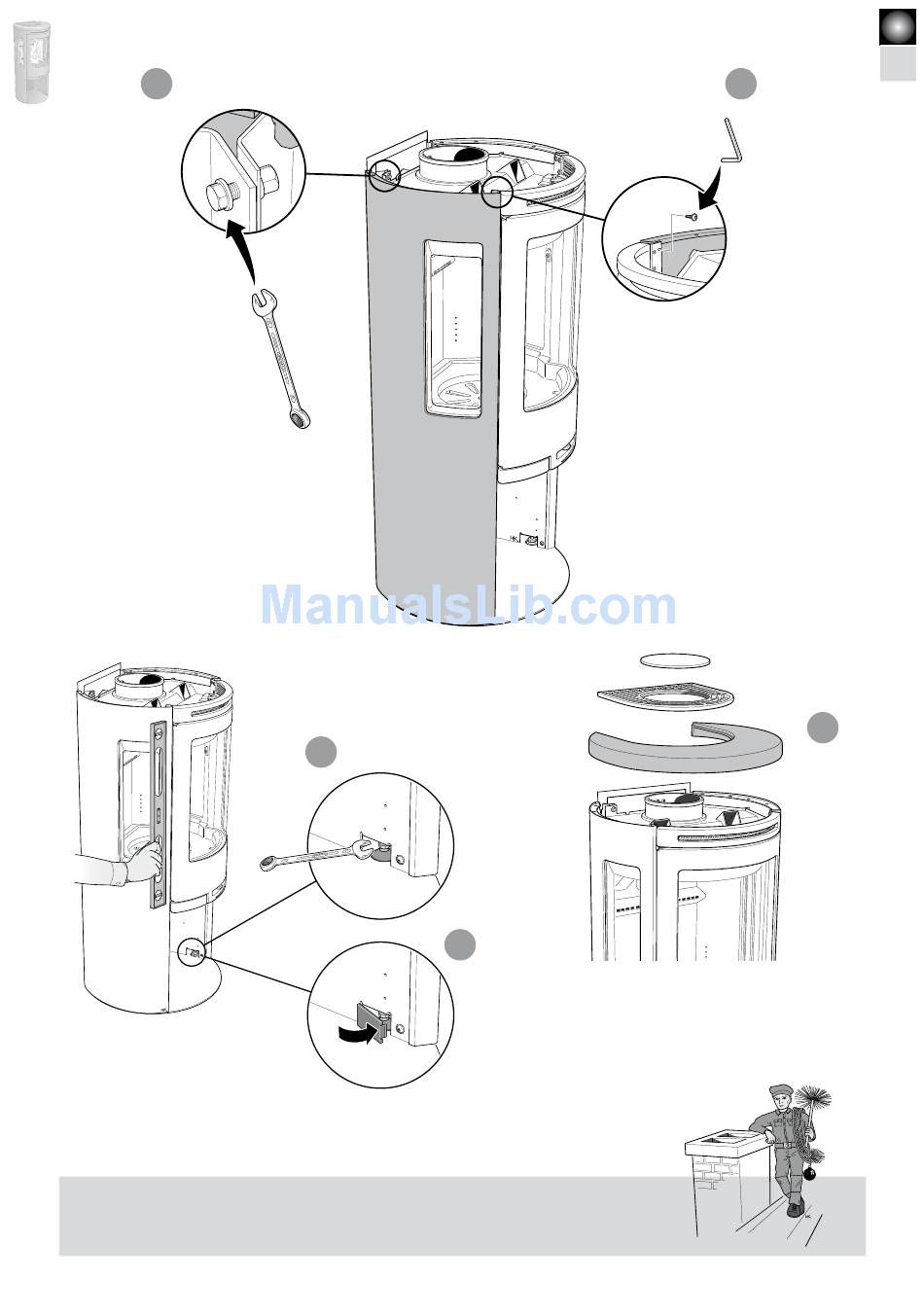 ManualsLib.com