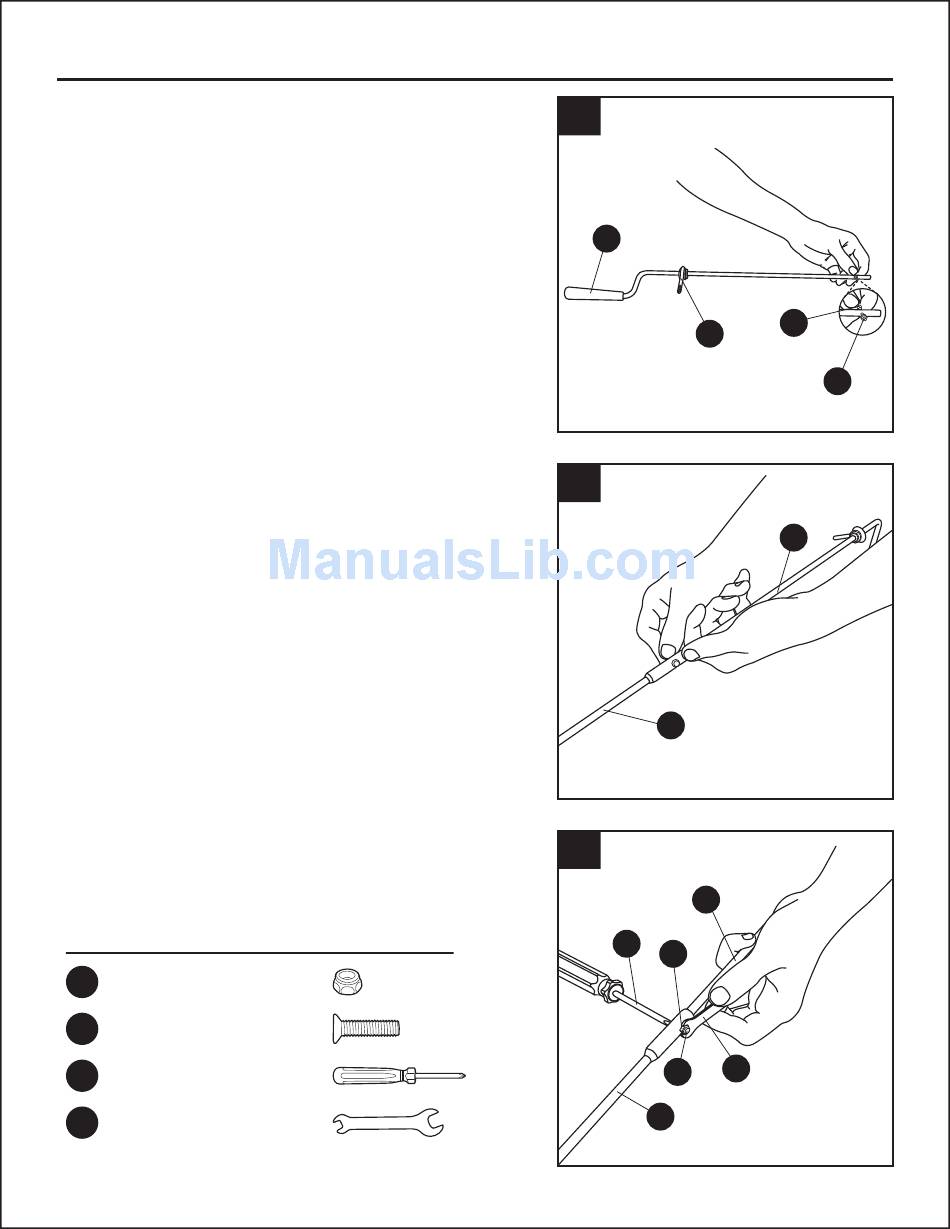 ManualsLib.com