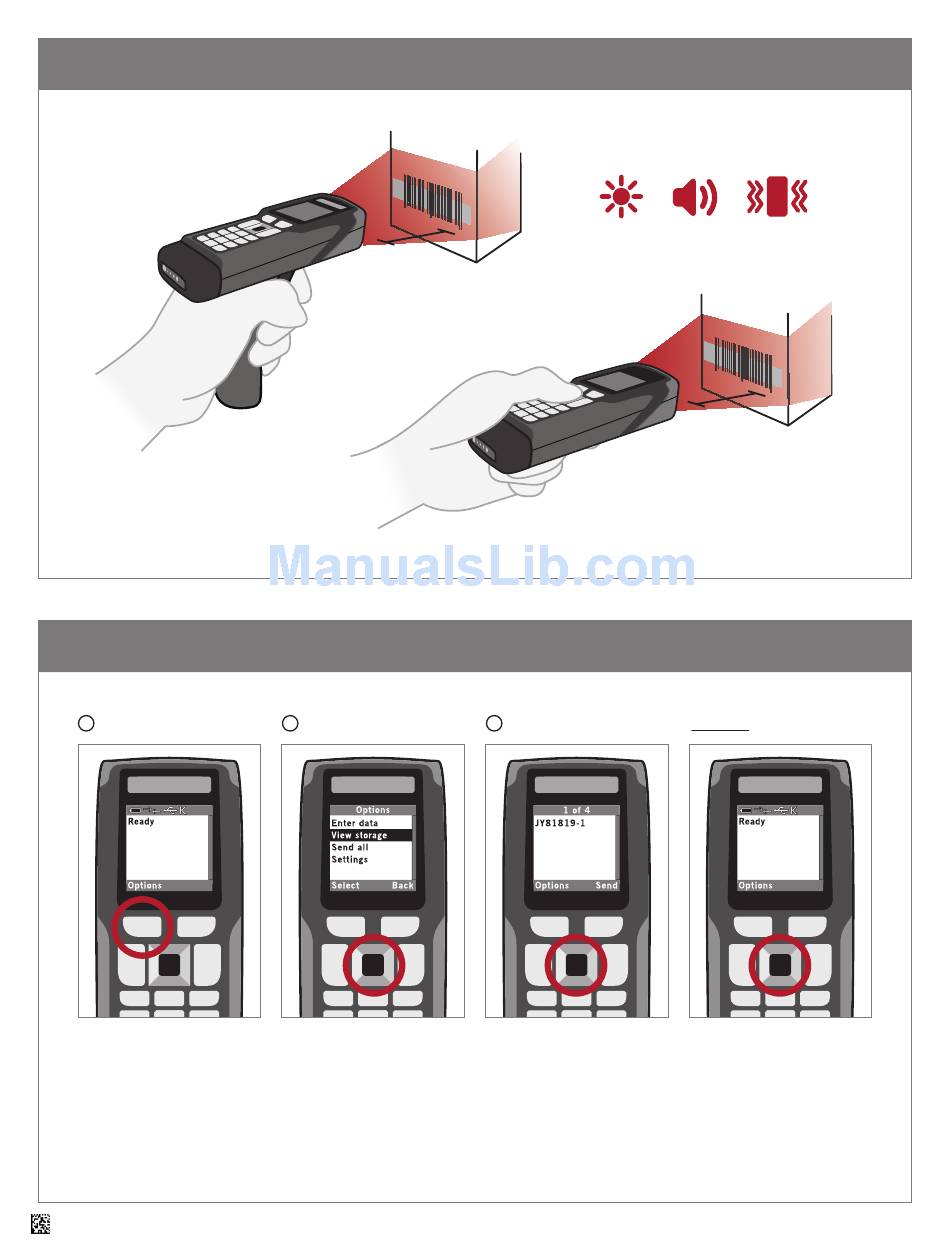 ManualsLib.com

Ready
Options

Options
Enter data
View storage
Send all
Settings
Select Back

1 of 4
JY81819-1
Options Send

Ready
Options