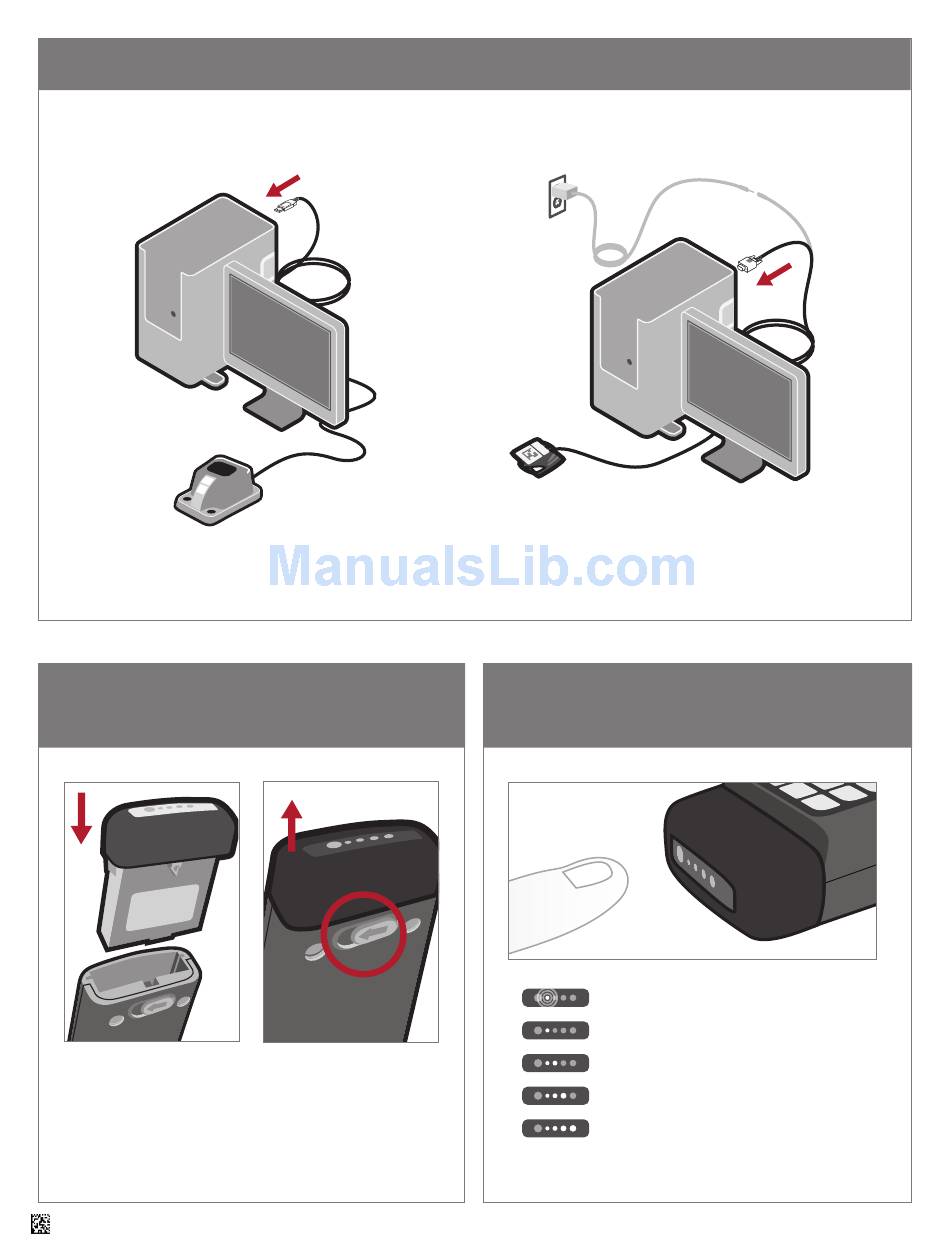 ManualsLib.com