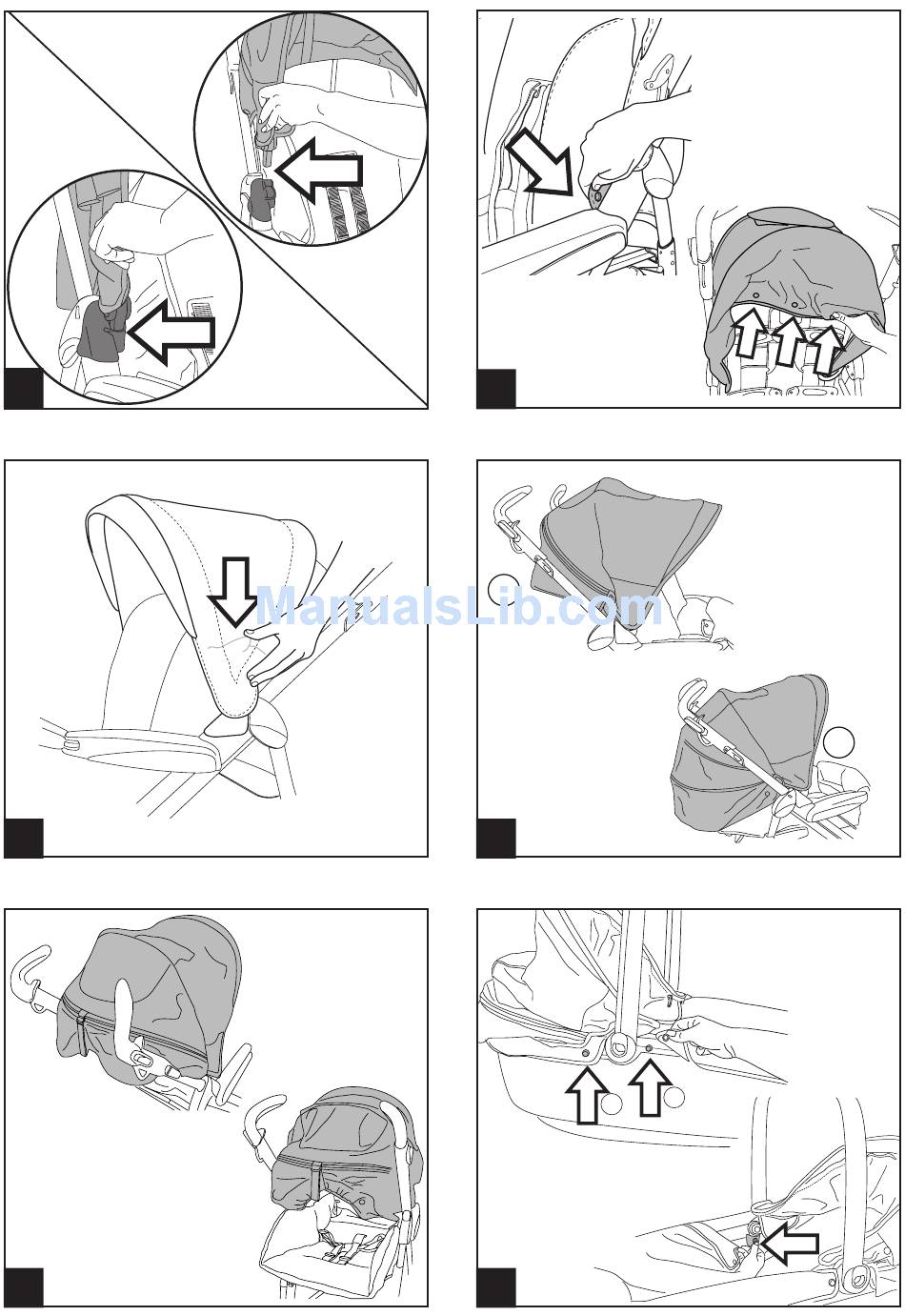 ManualsLib.com