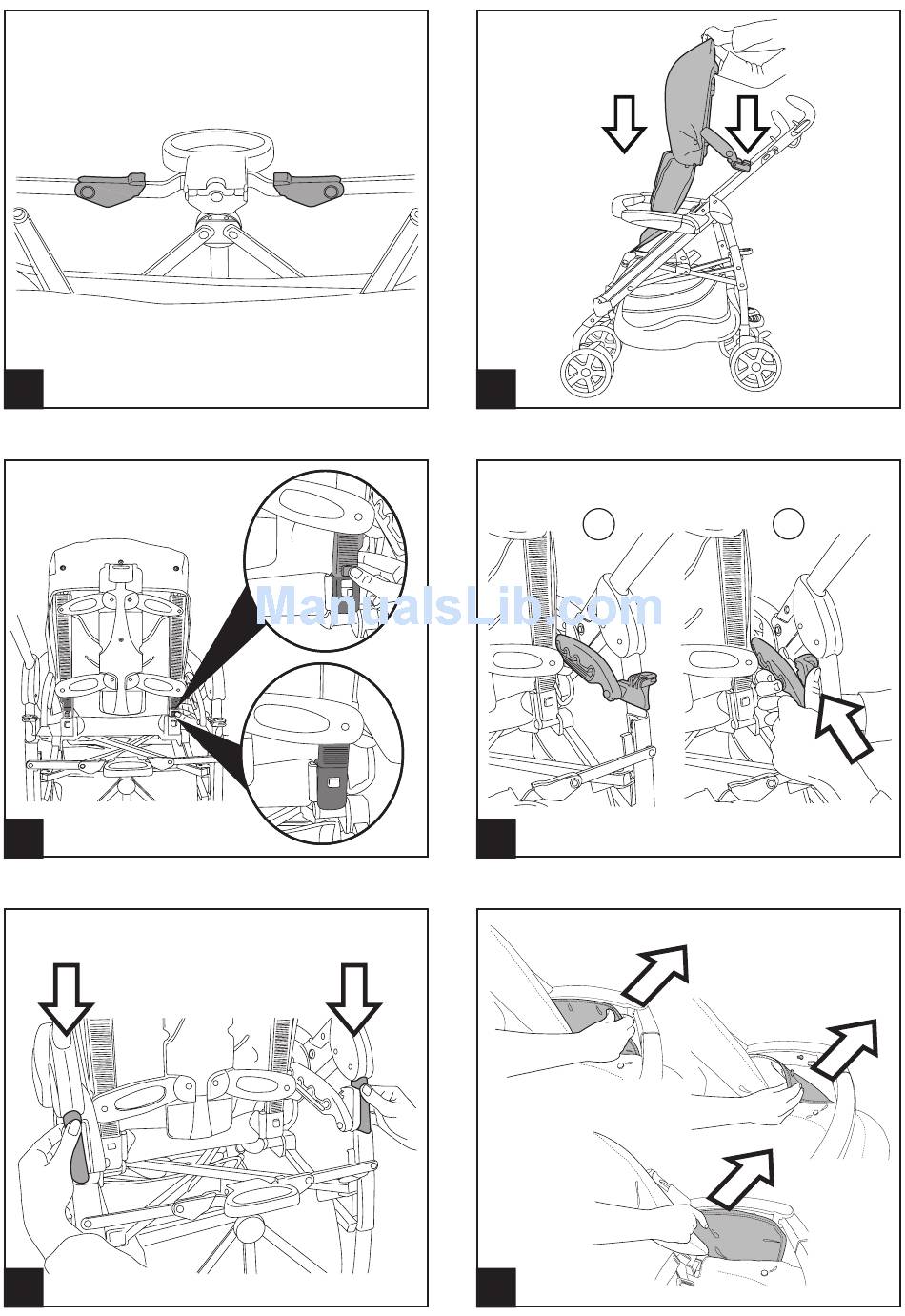 ManualsLib.com