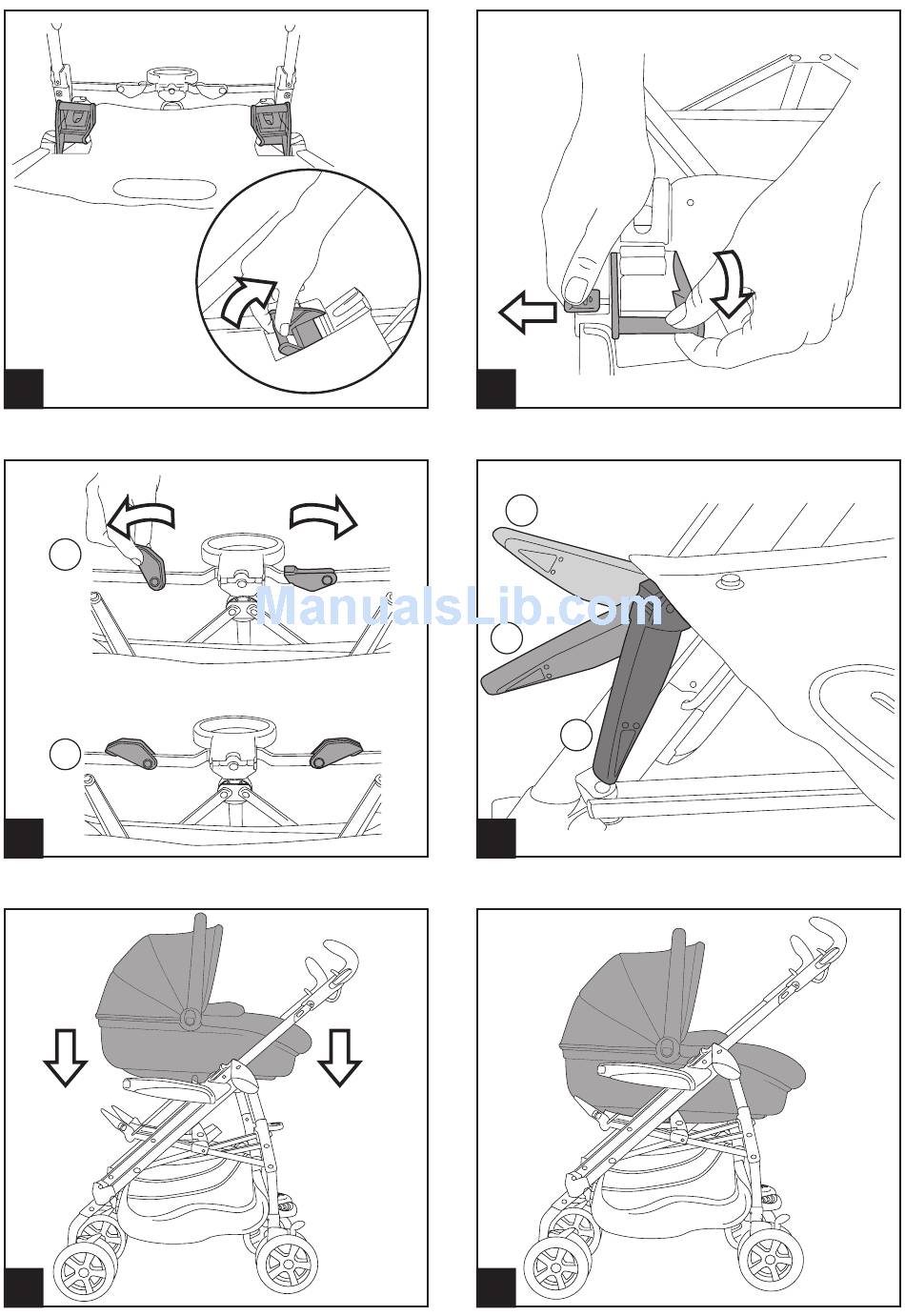 ManualsLib.com