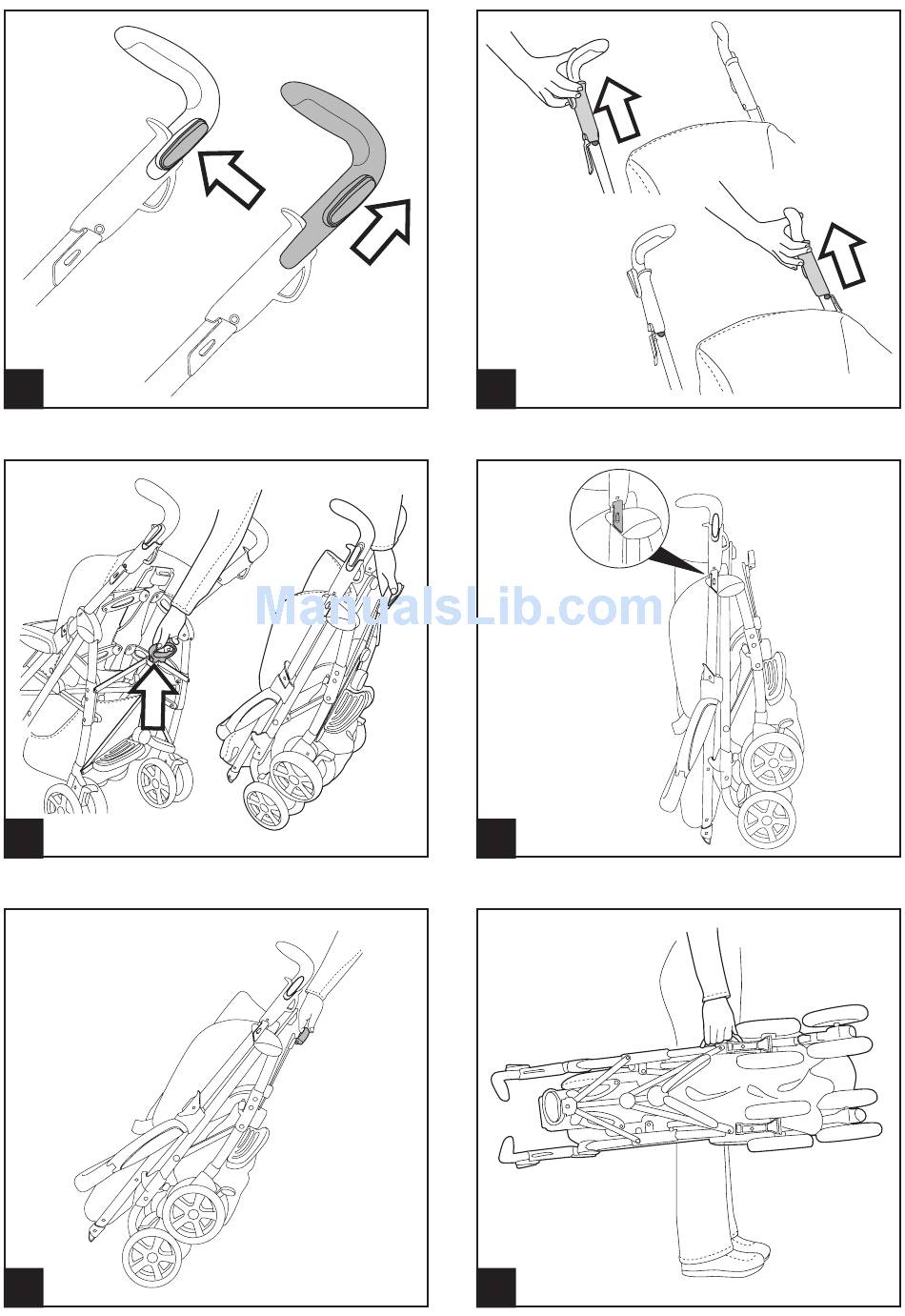 ManualsLib.com