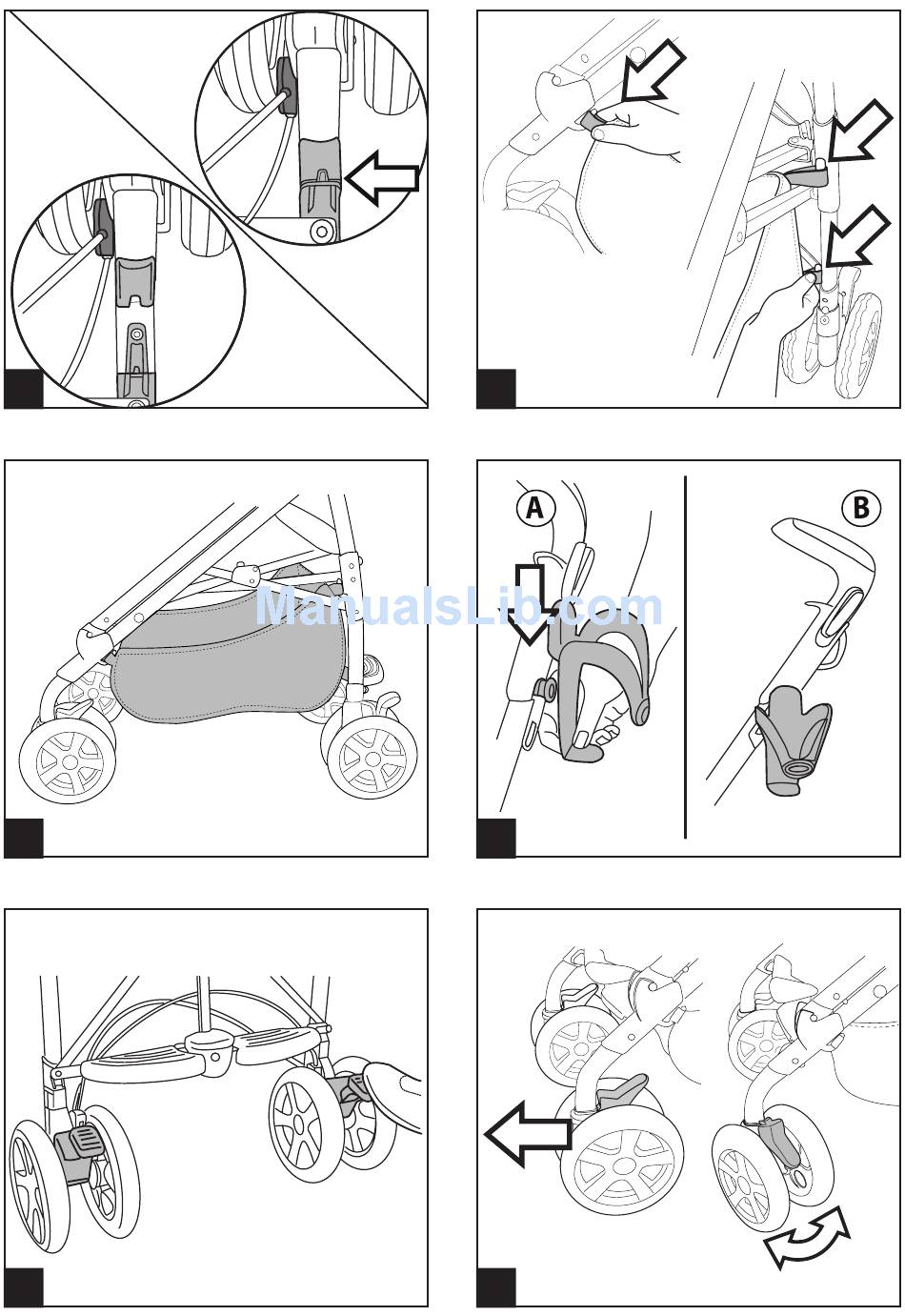 A

B

ManualsLib.com