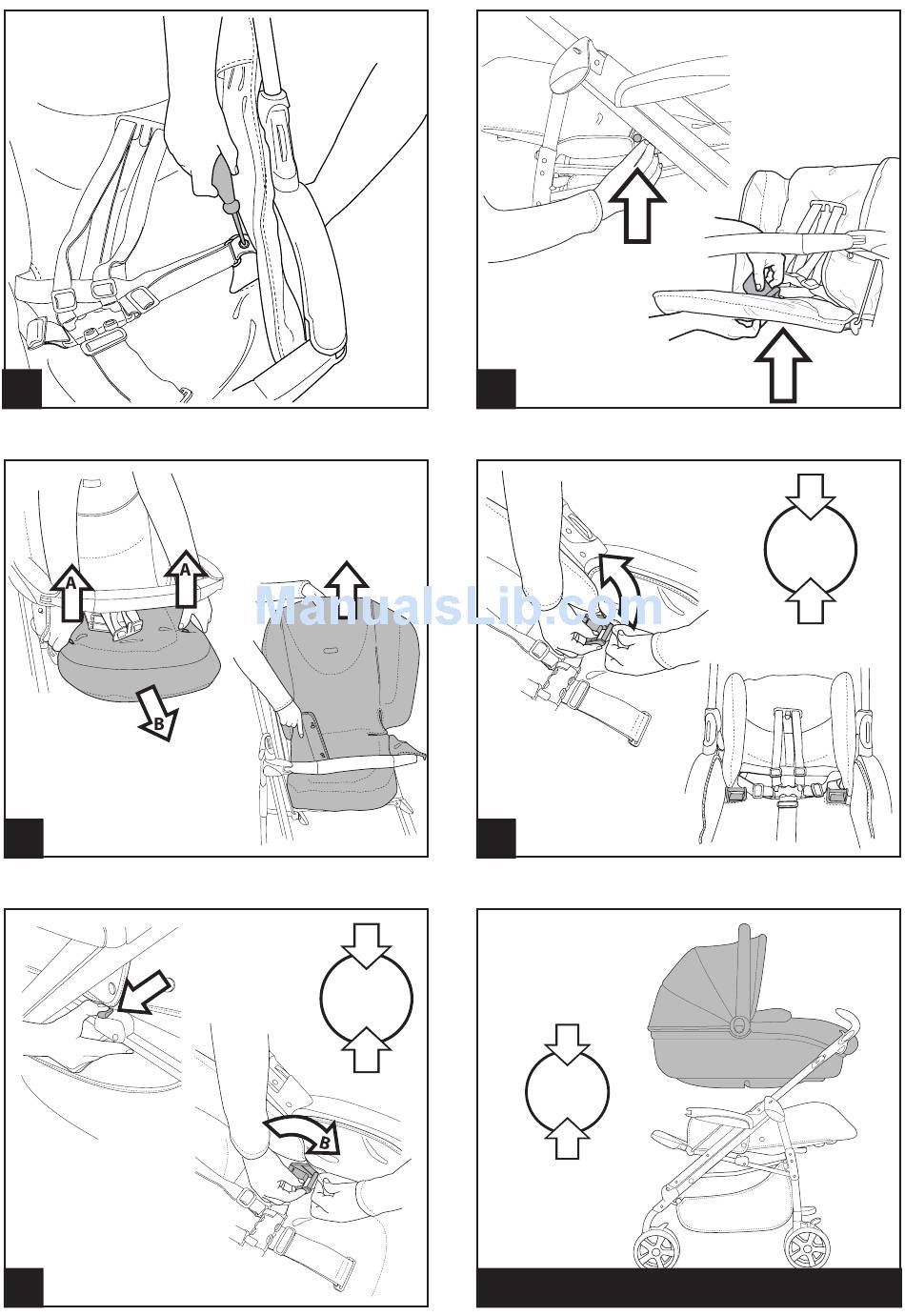 A

A

B

ManualsLib.com

B