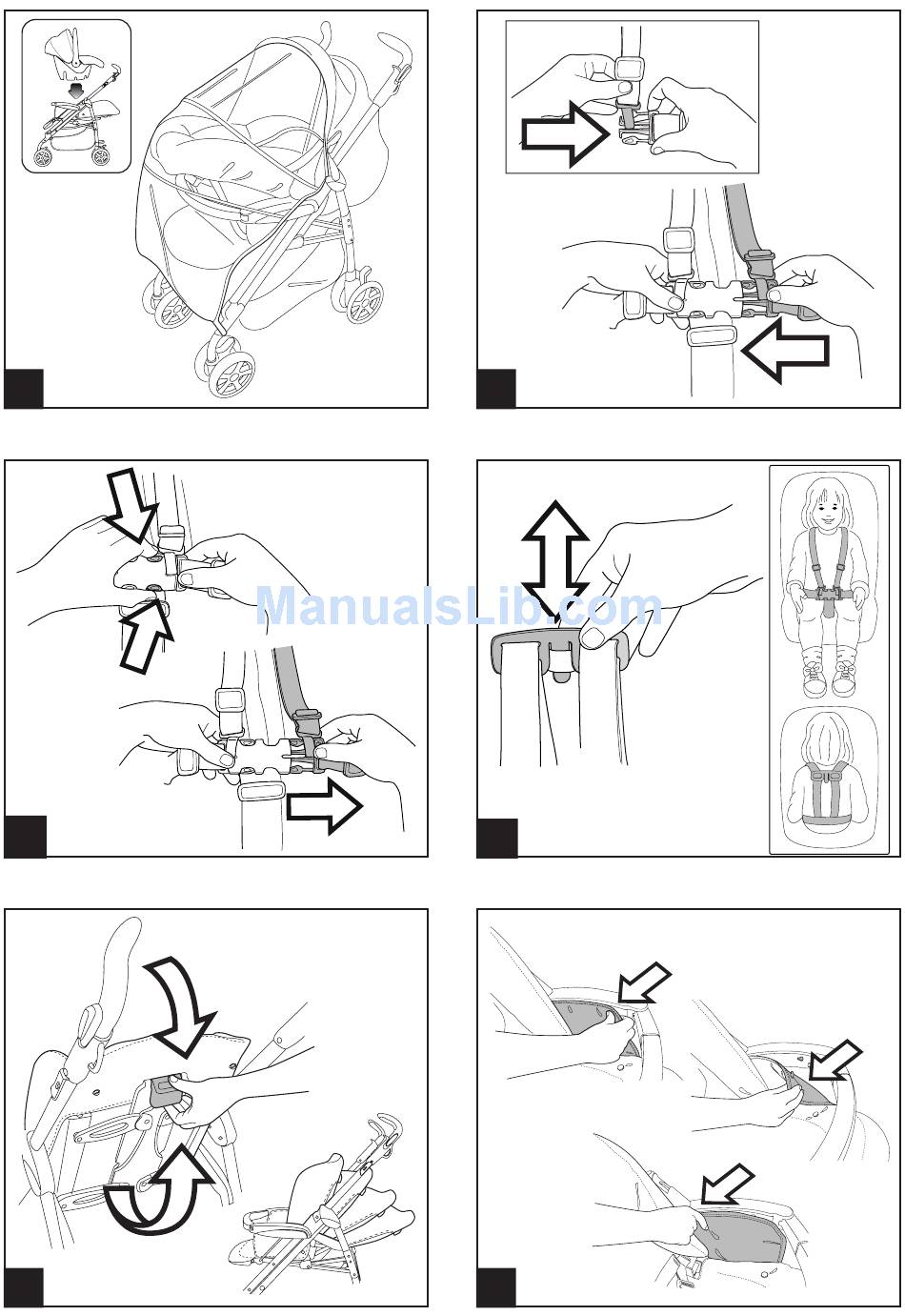 ManualsLib.com