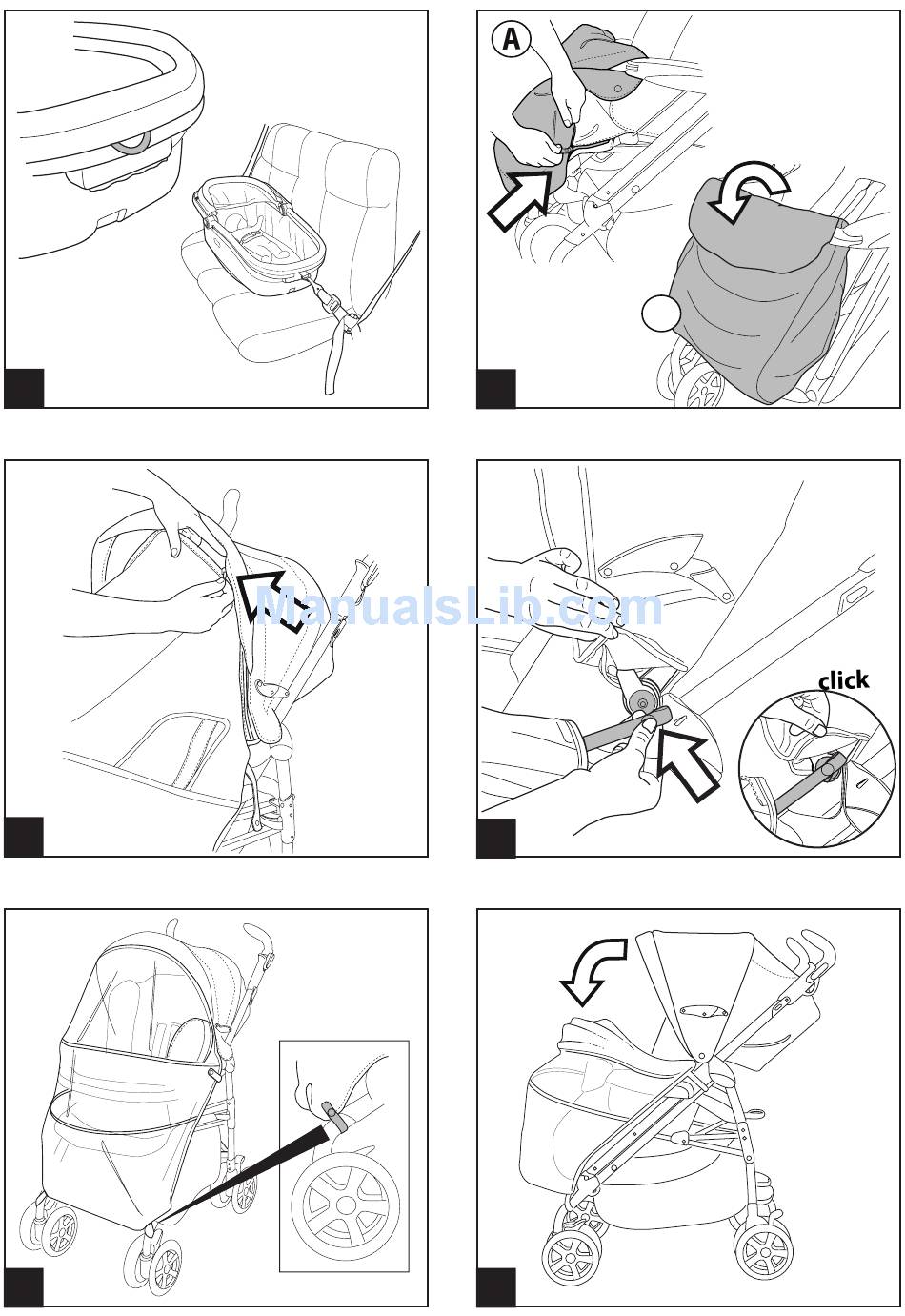 A

ManualsLib.com

click