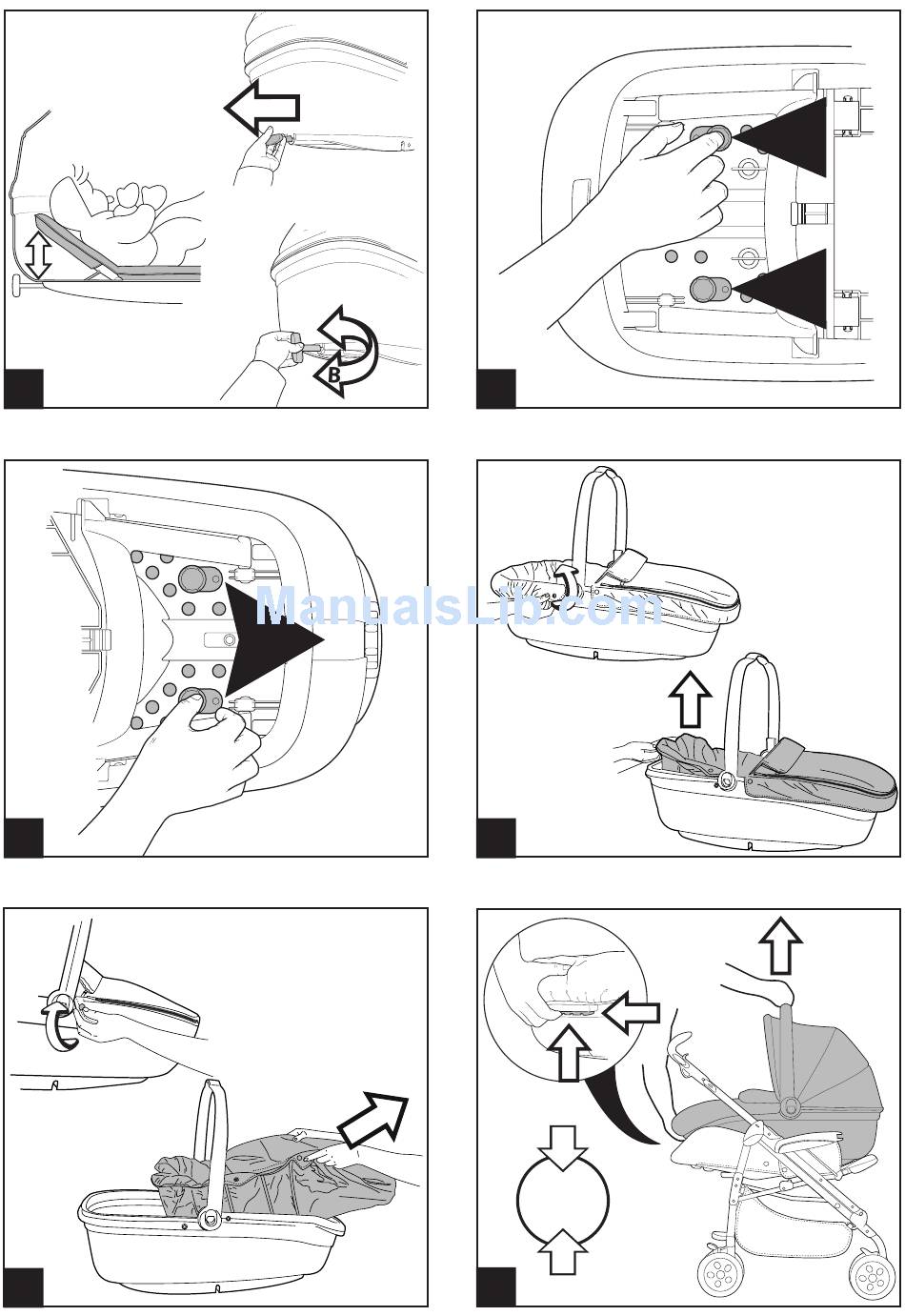 B

ManualsLib.com