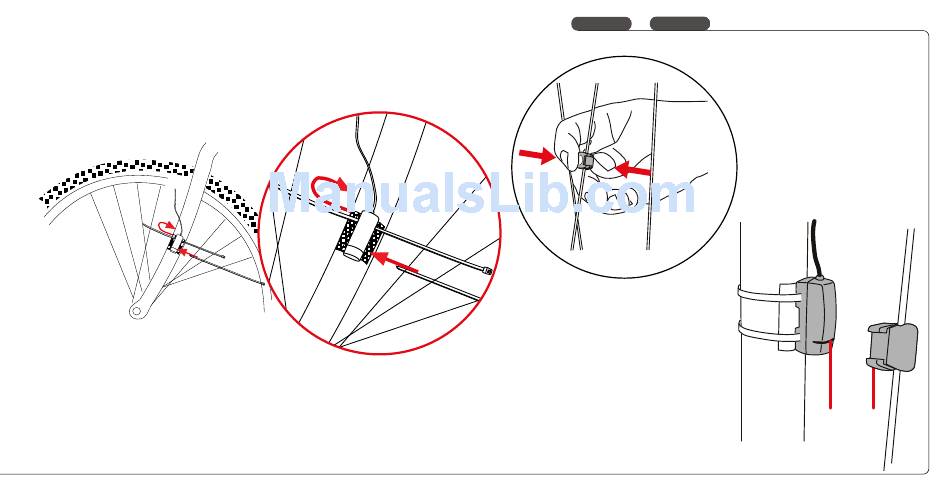 ManualsLib.com