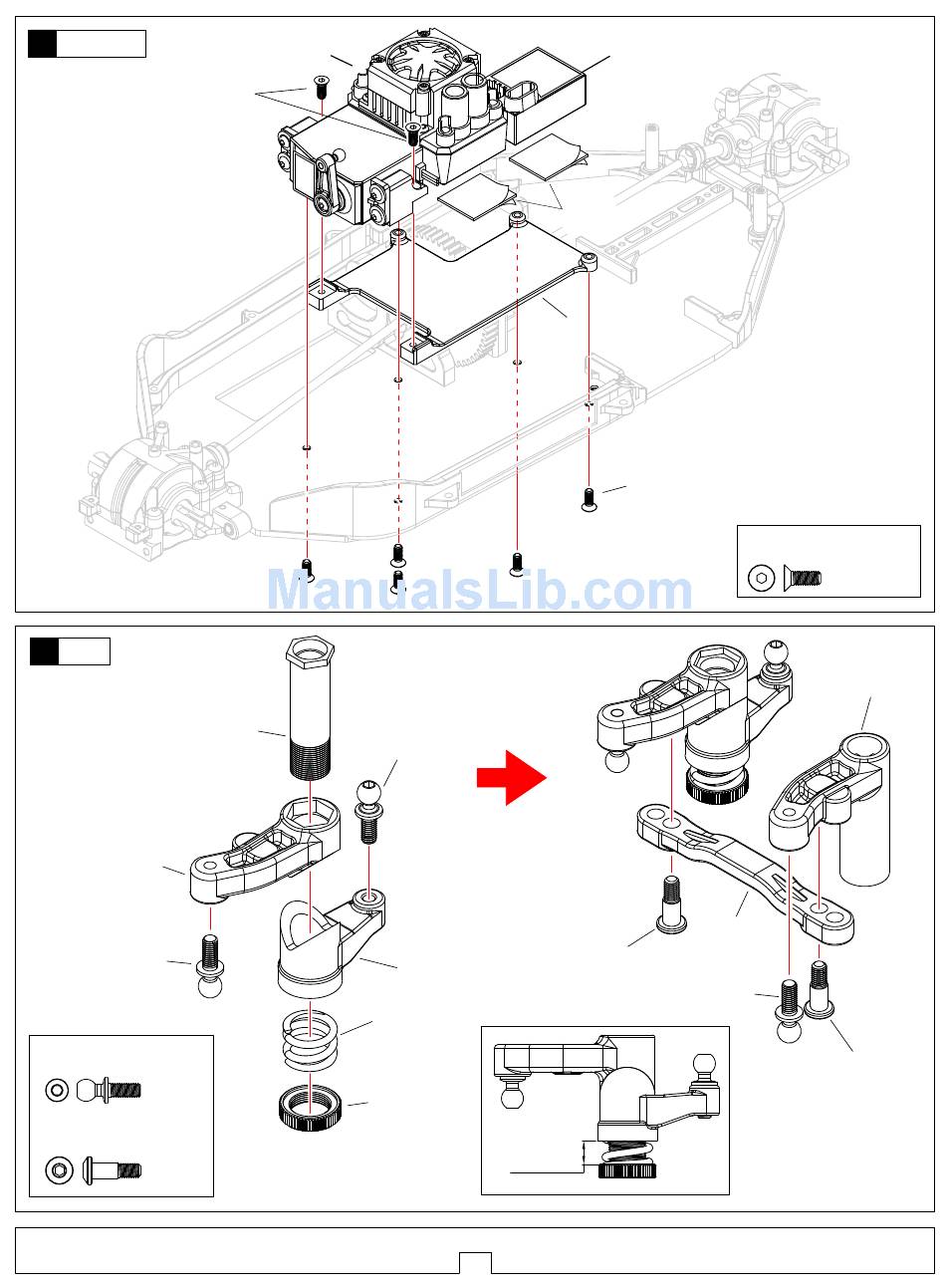 ManualsLib.com