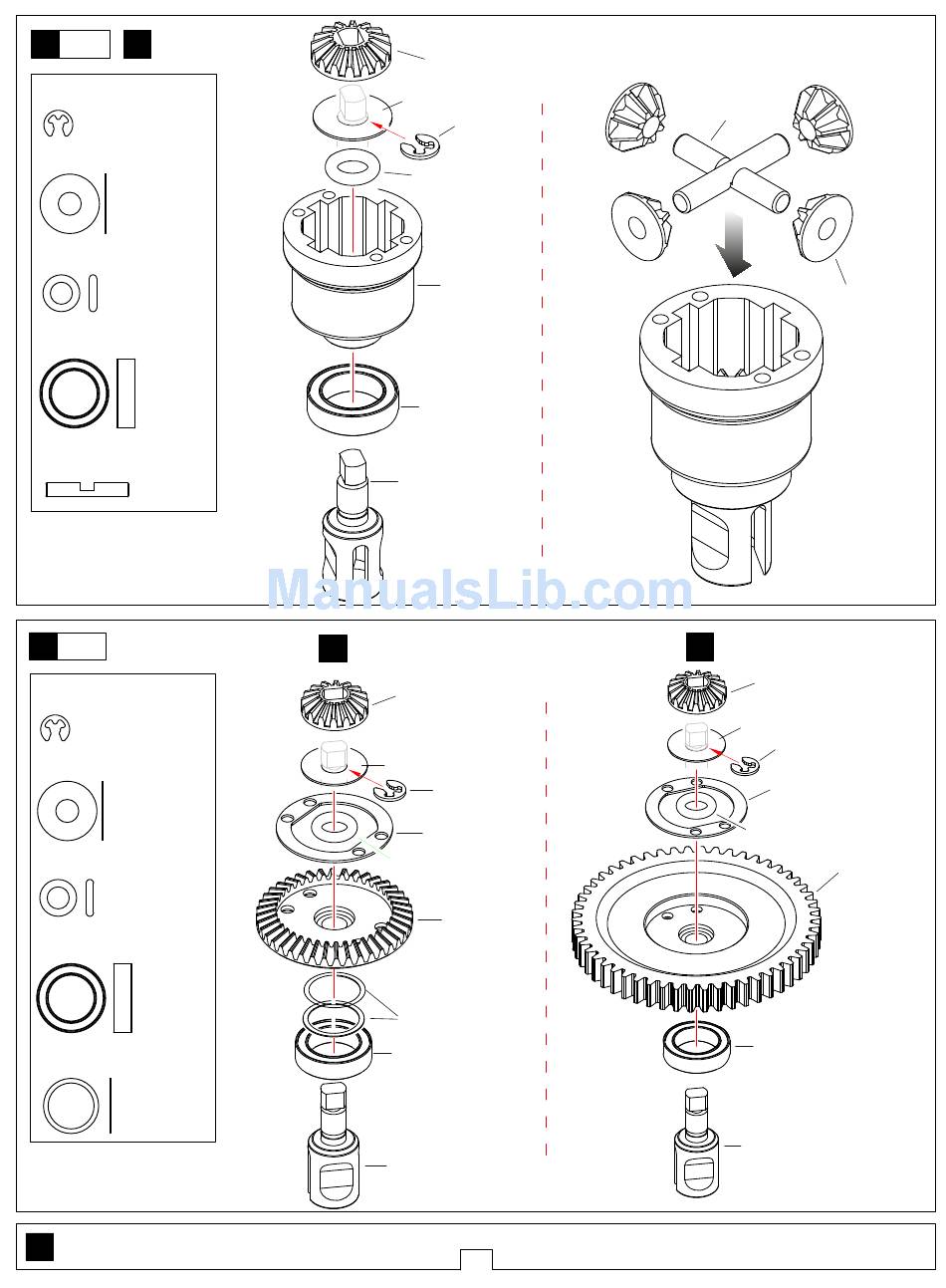 ManualsLib.com