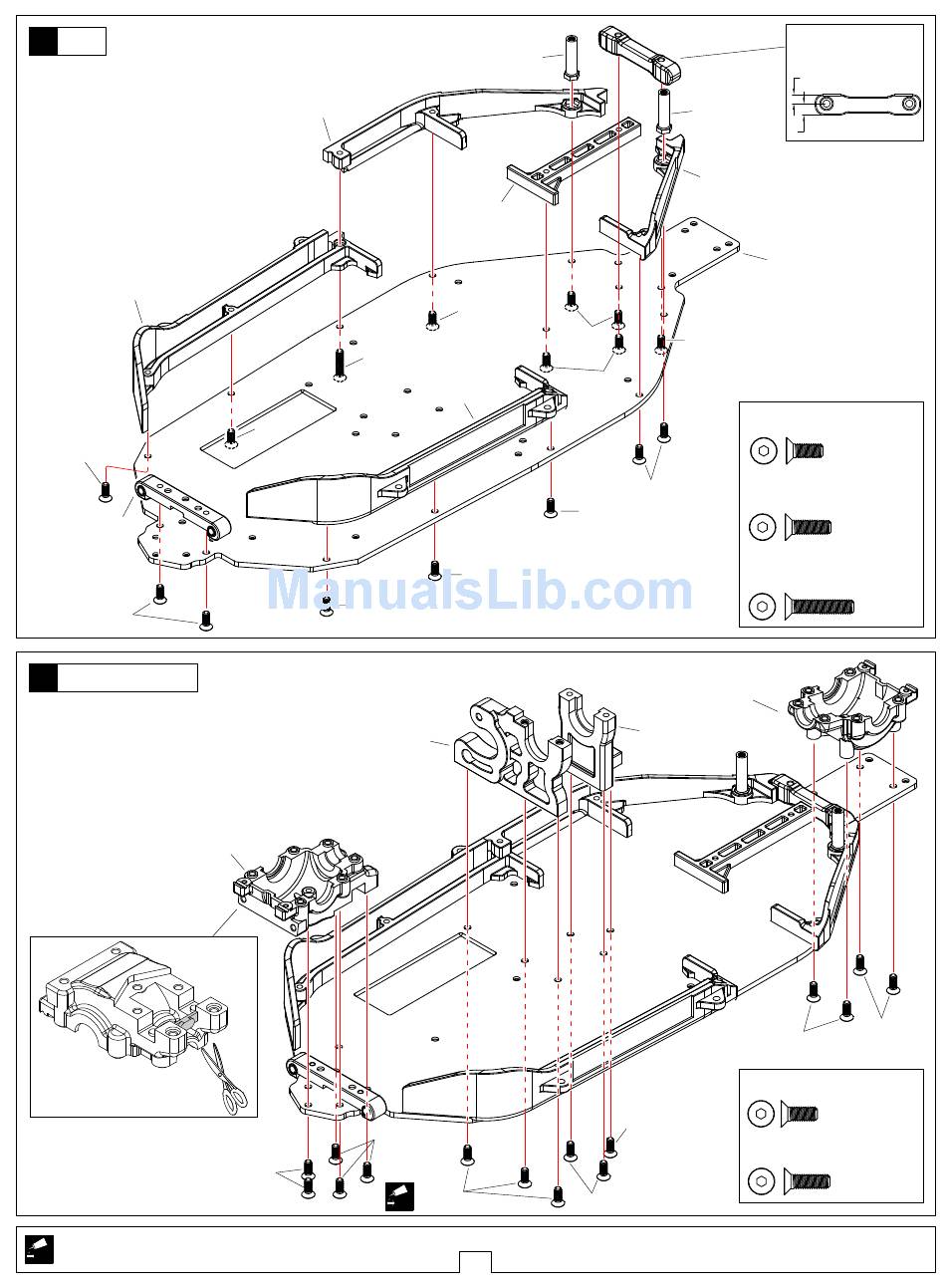 ManualsLib.com