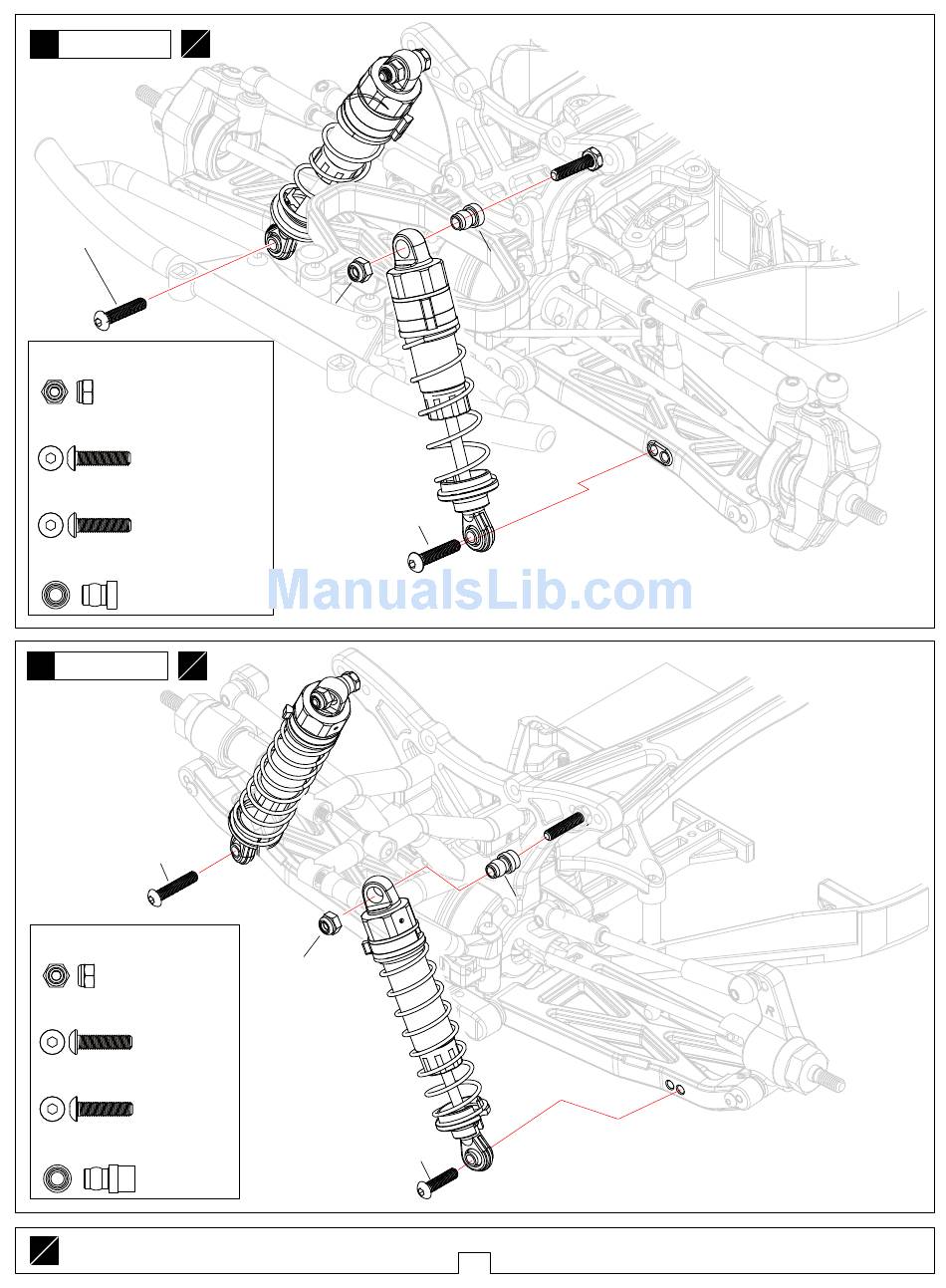 ManualsLib.com