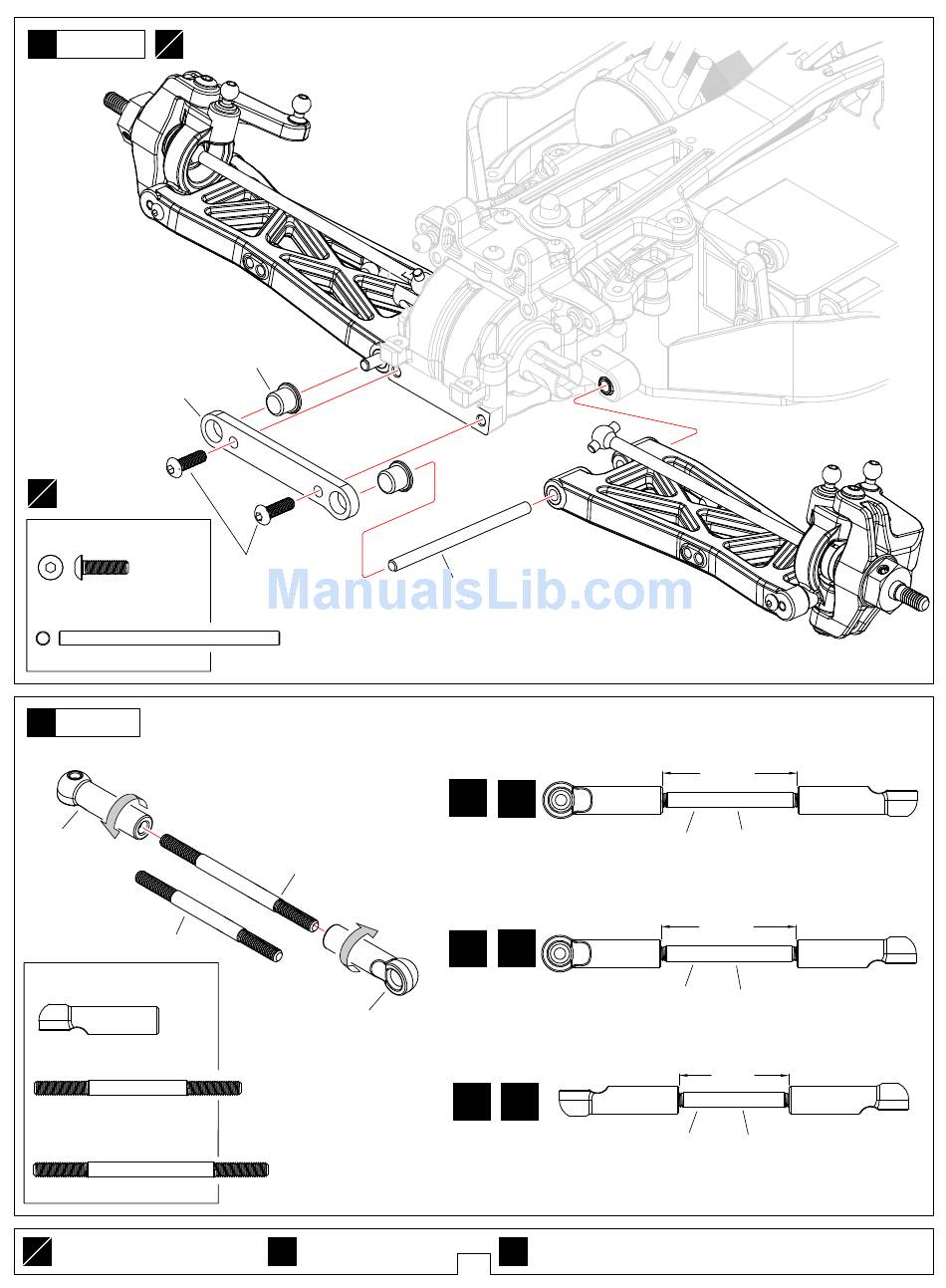 ManualsLib.com