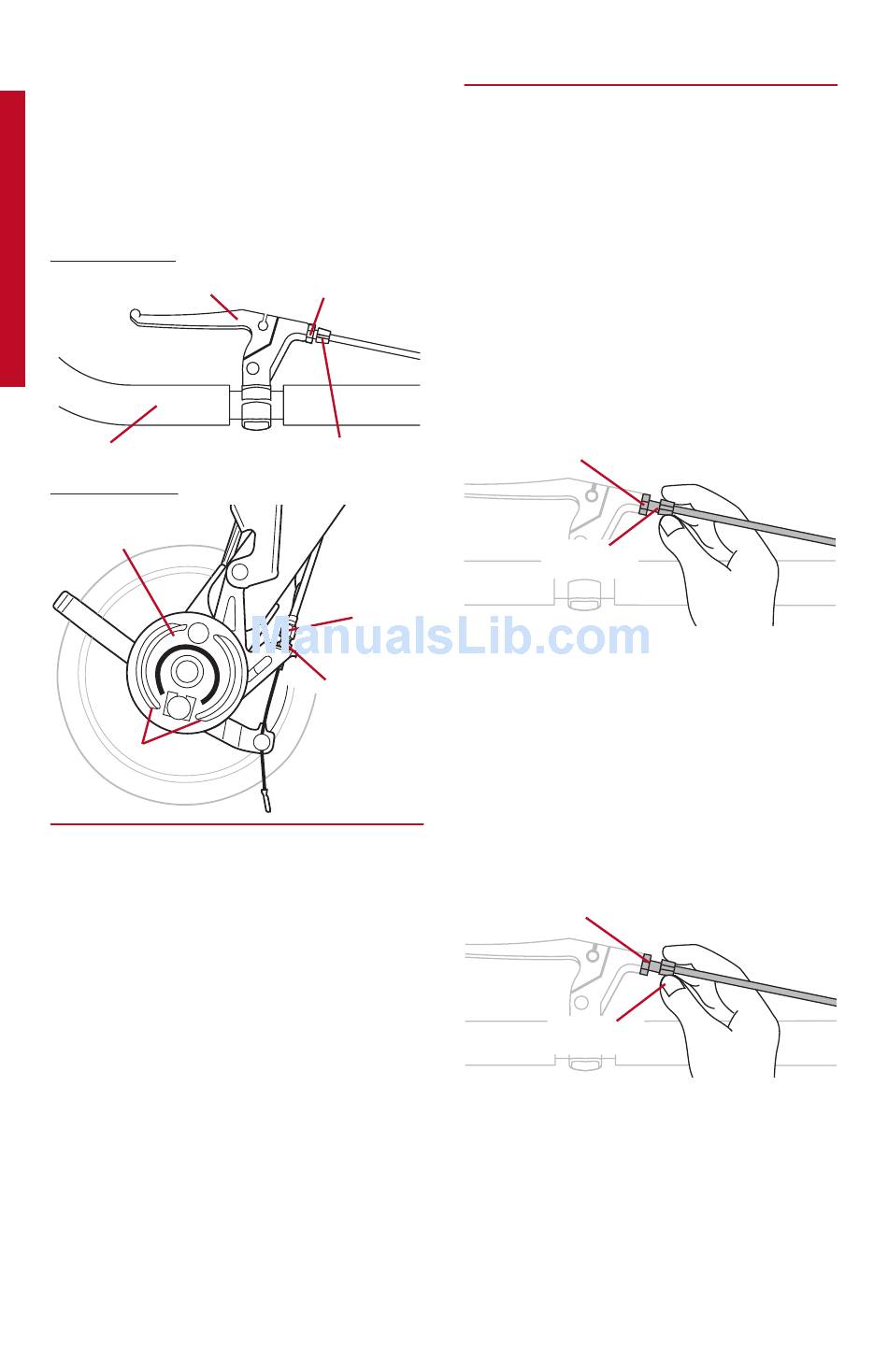 ManualsLib.com