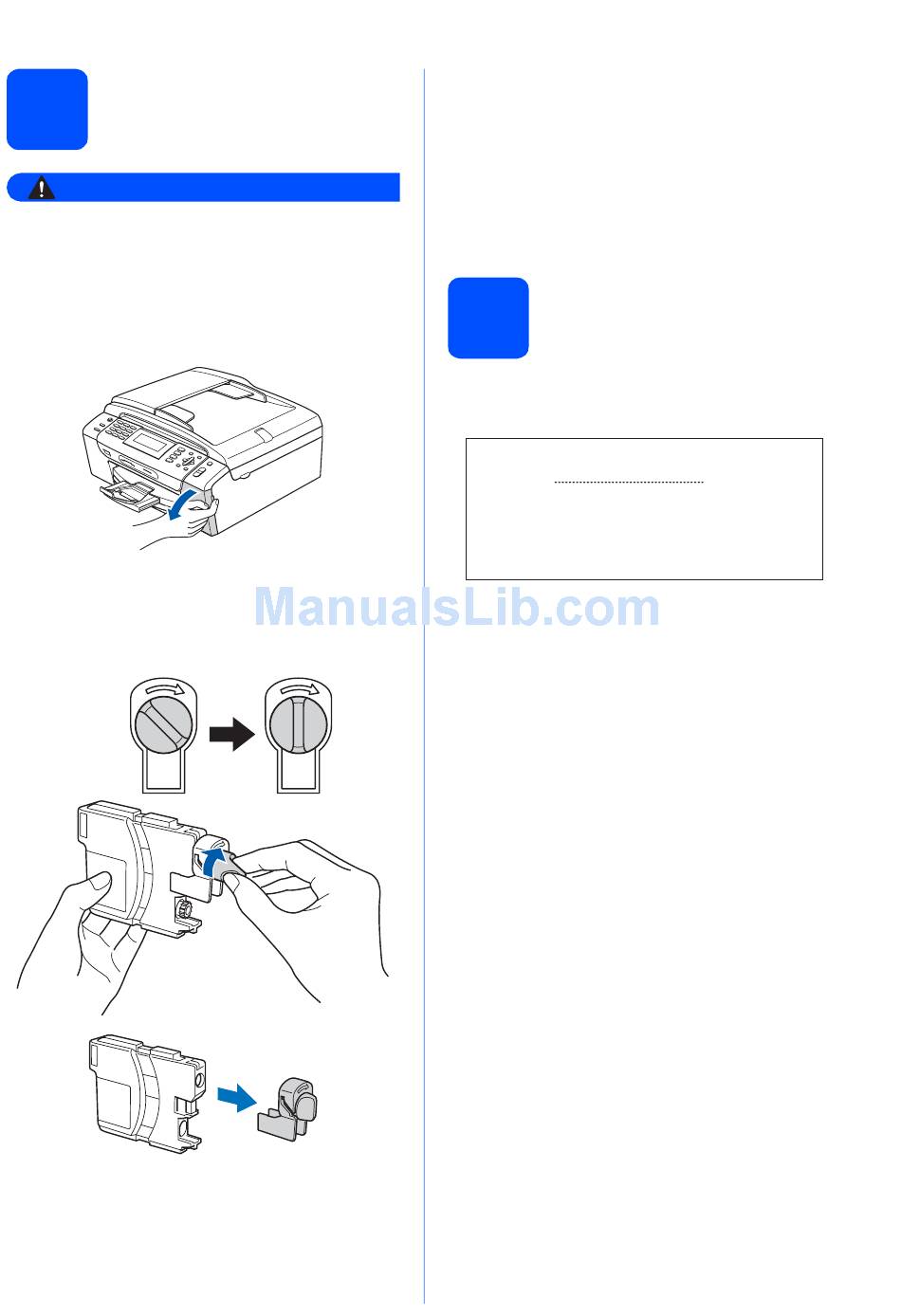 ManualsLib.com