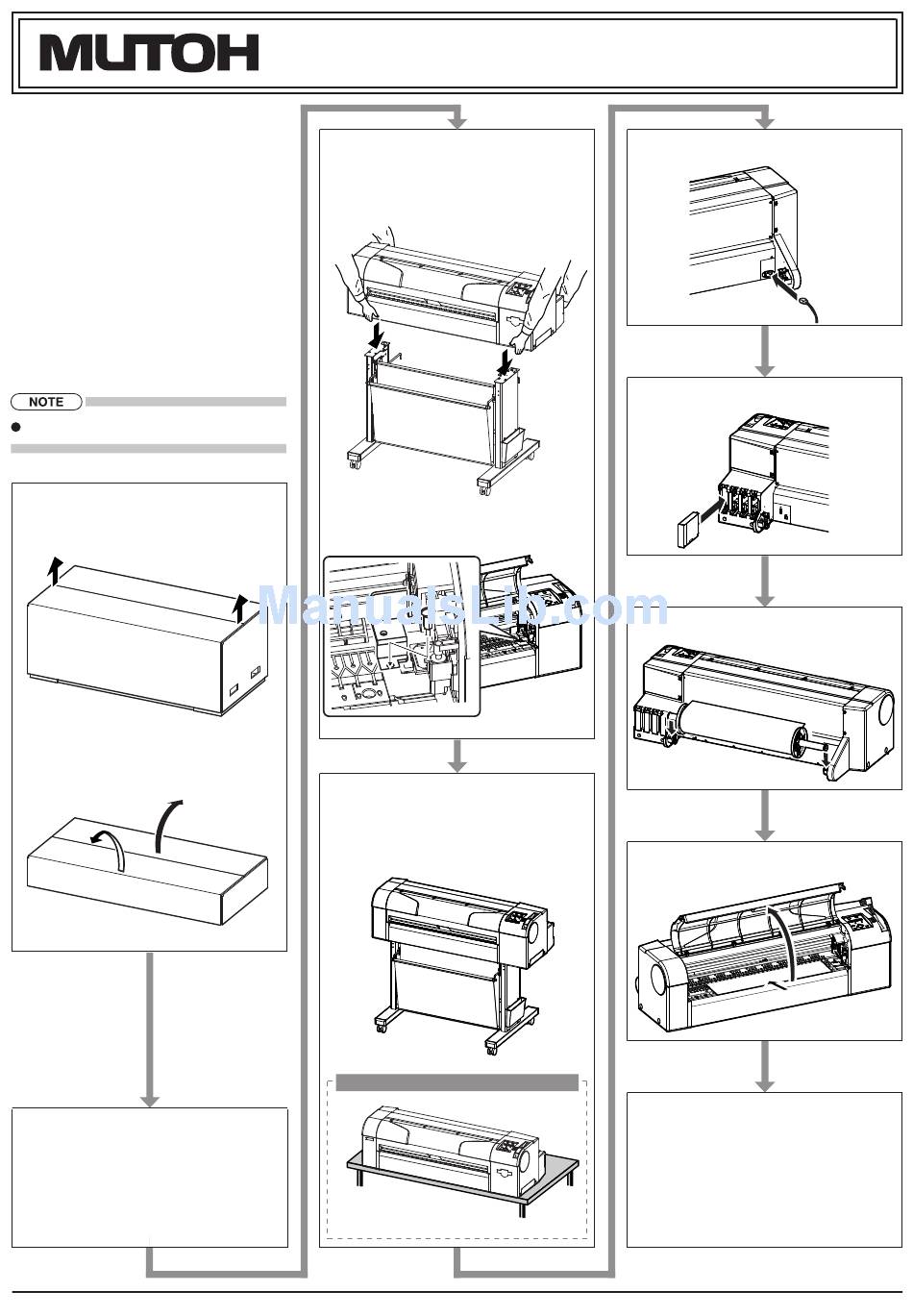 MUTOH

NOTE

ManualsLib.com