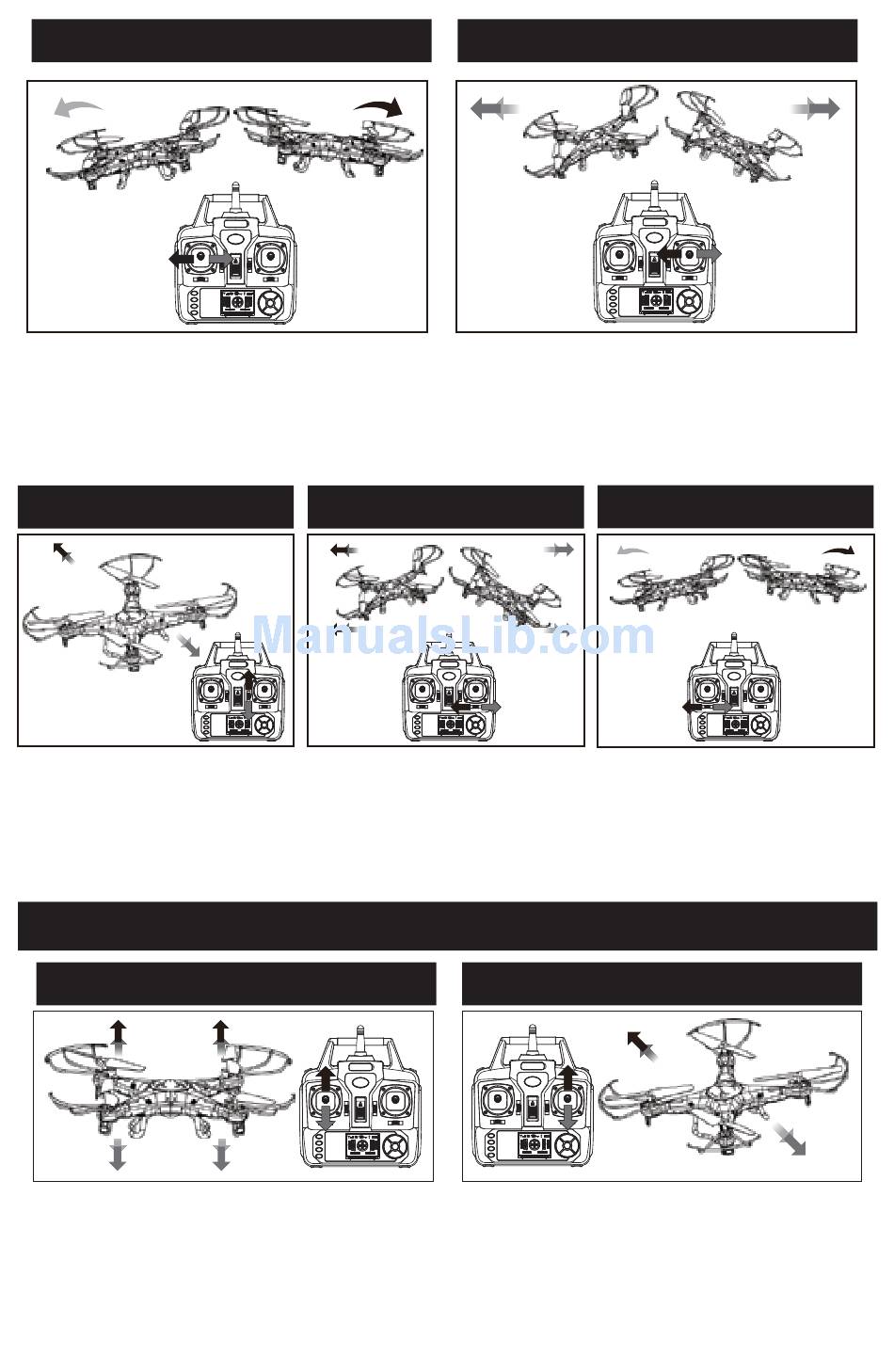 ManualsLib.com