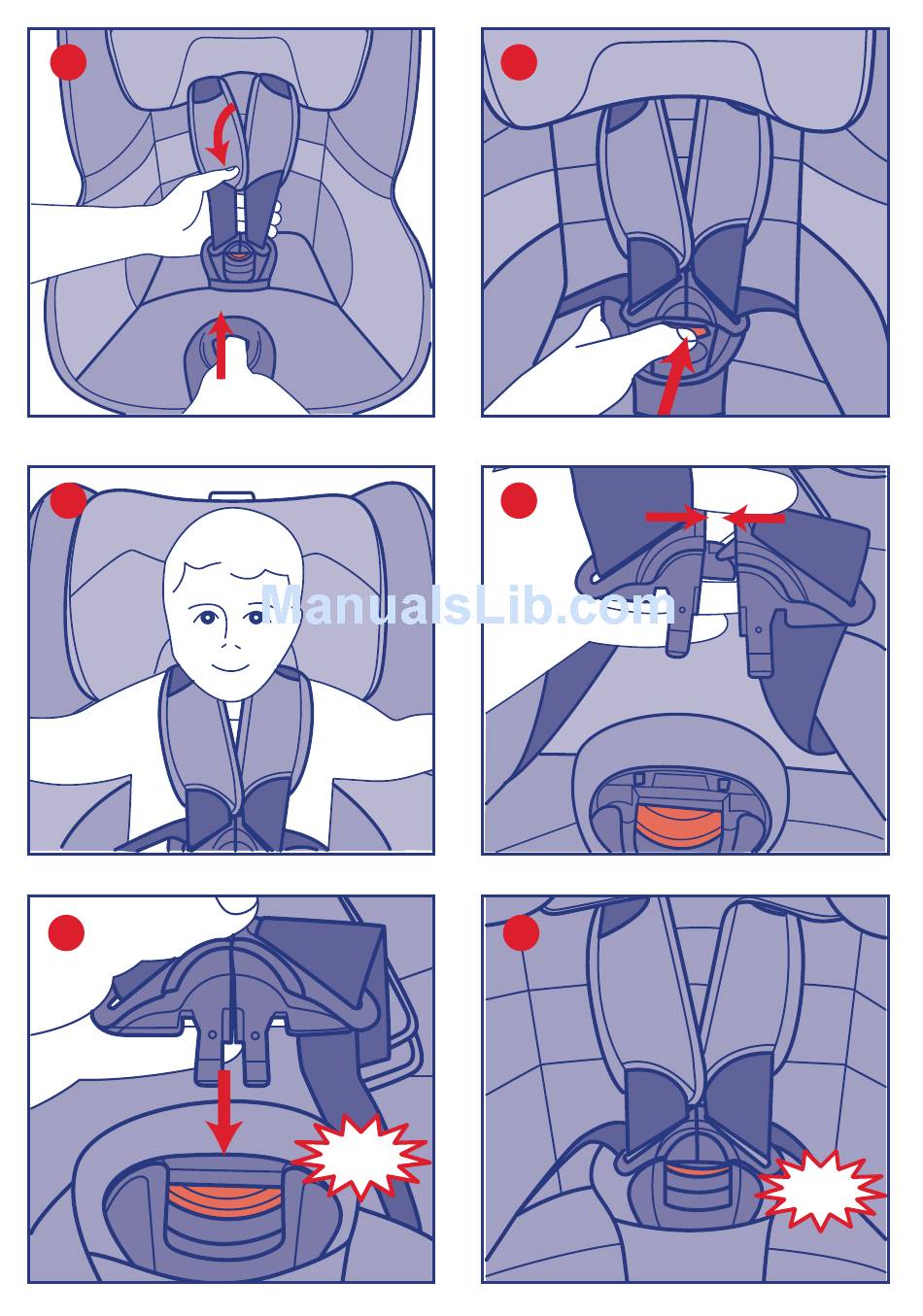 ManualsLib.com