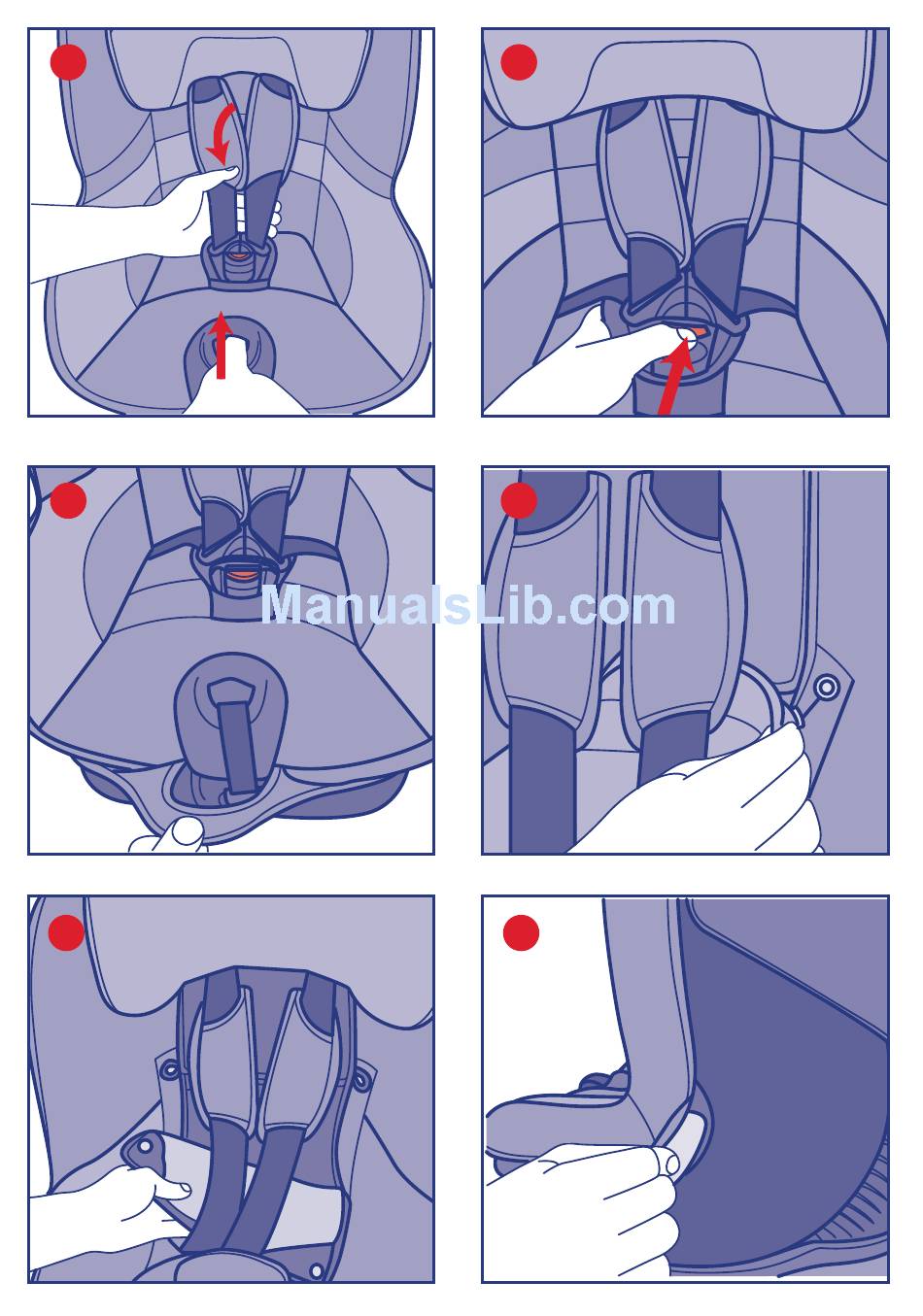 ManualsLib.com