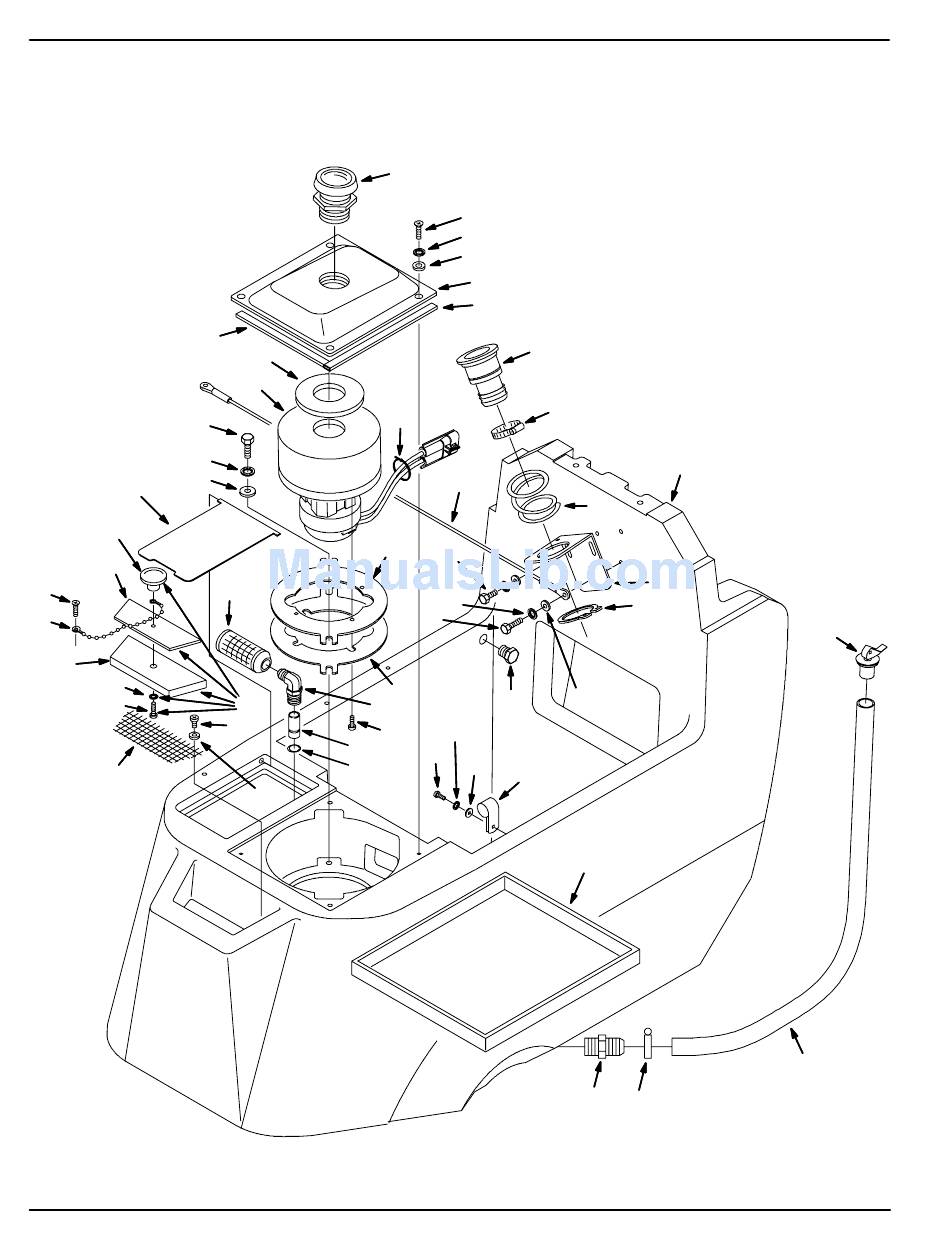 ManualsLib.com