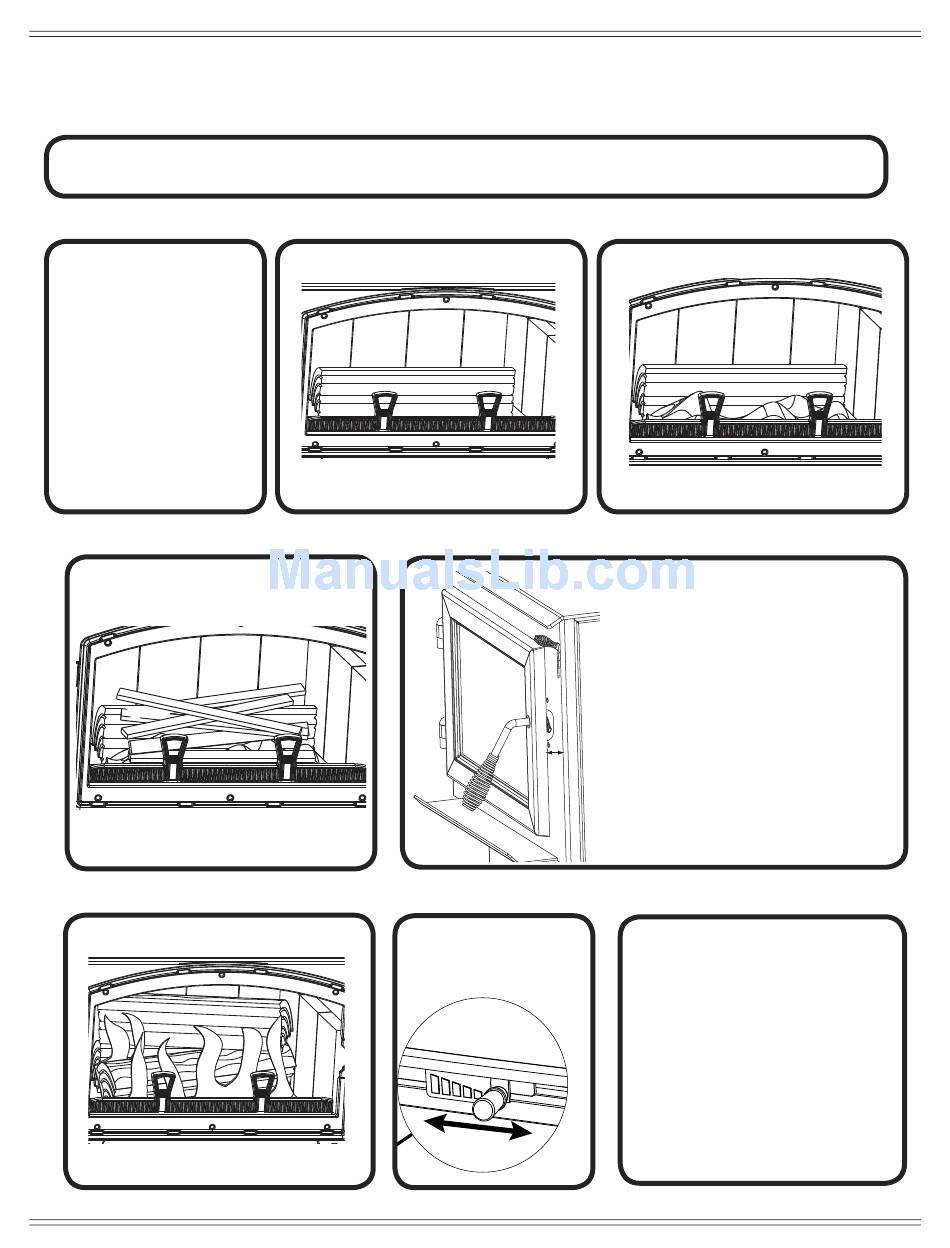 ManualsLib.com