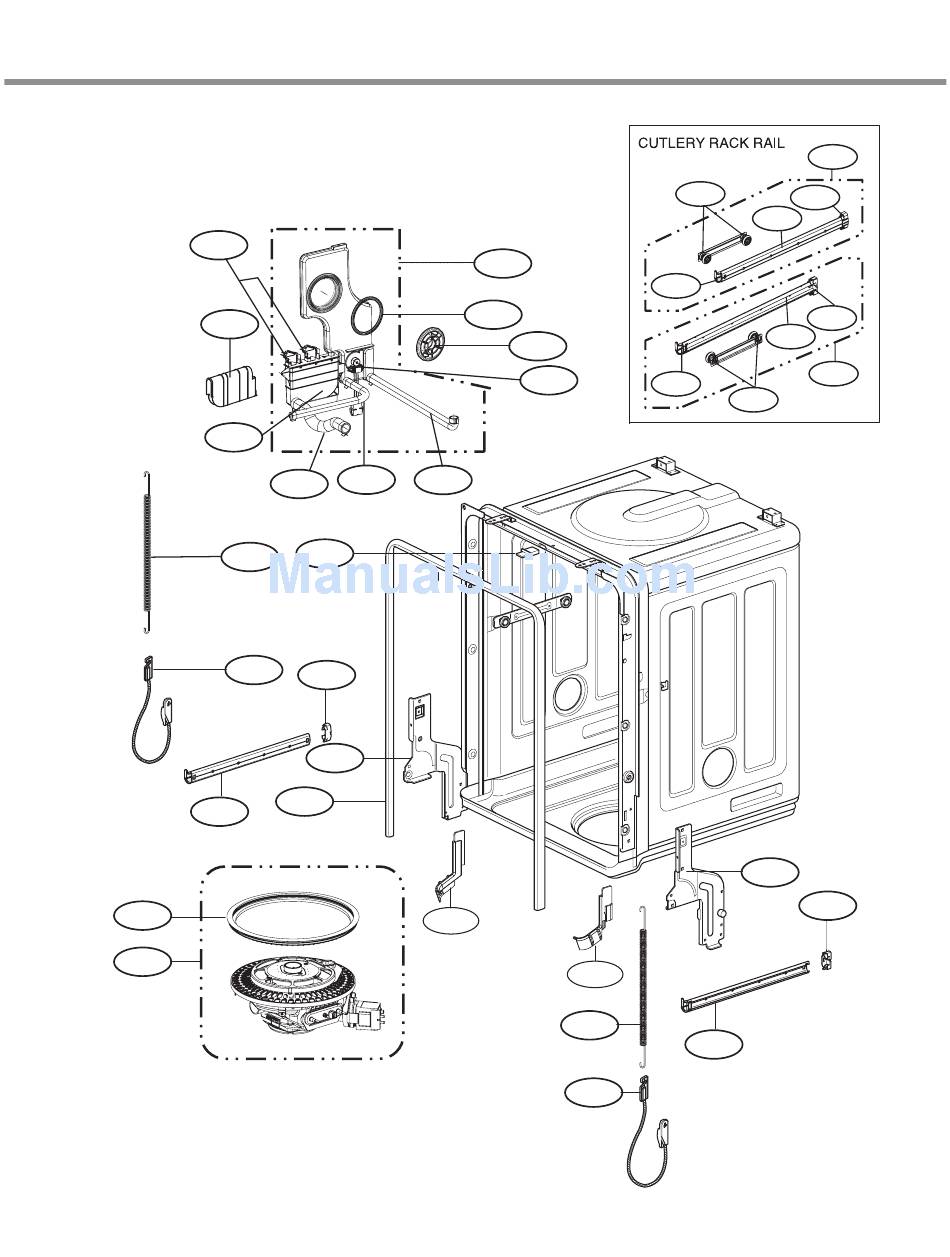 CUTLERY RACK RAIL

ManualsLib.com