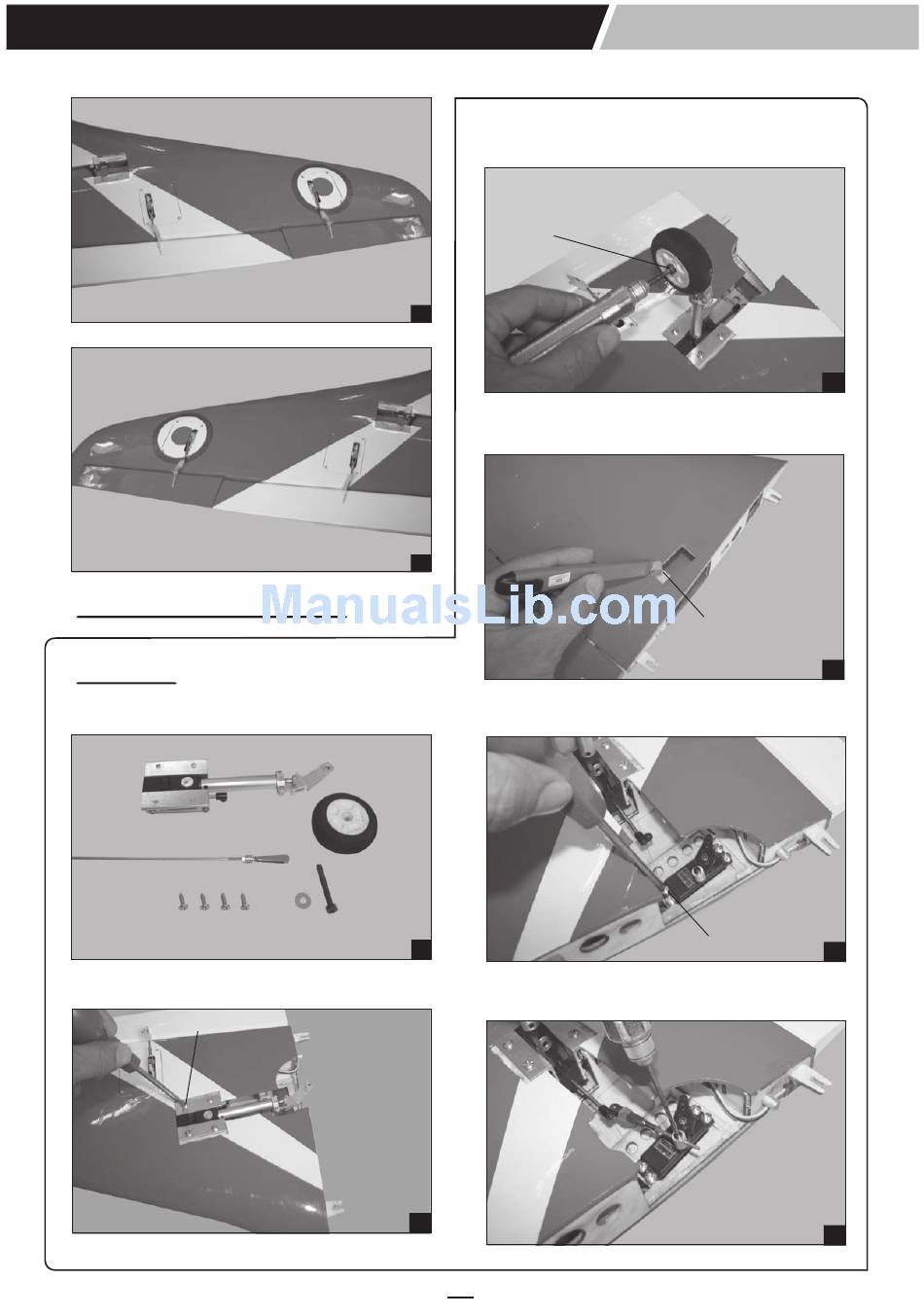 ManualsLib.com