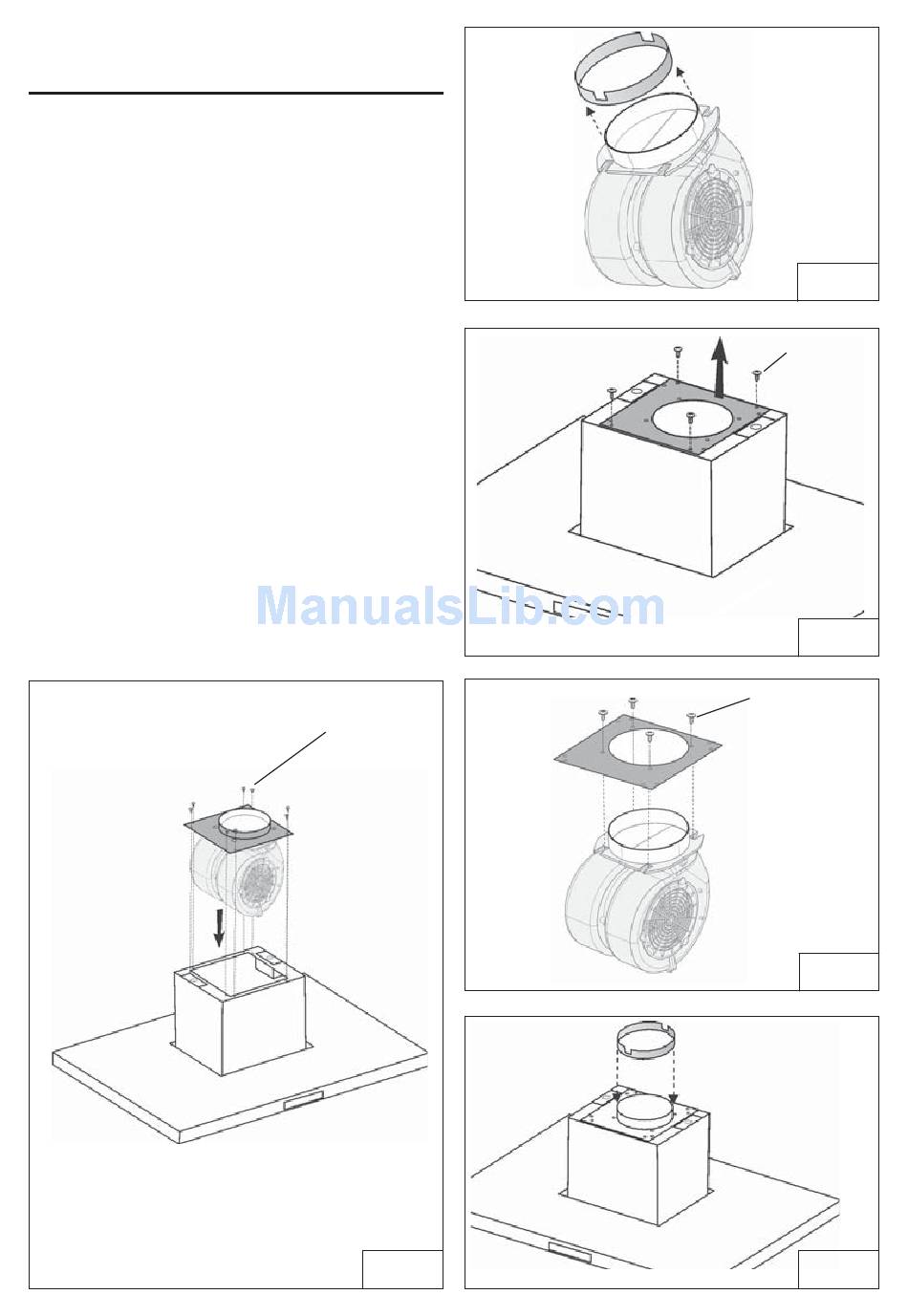 ManualsLib.com