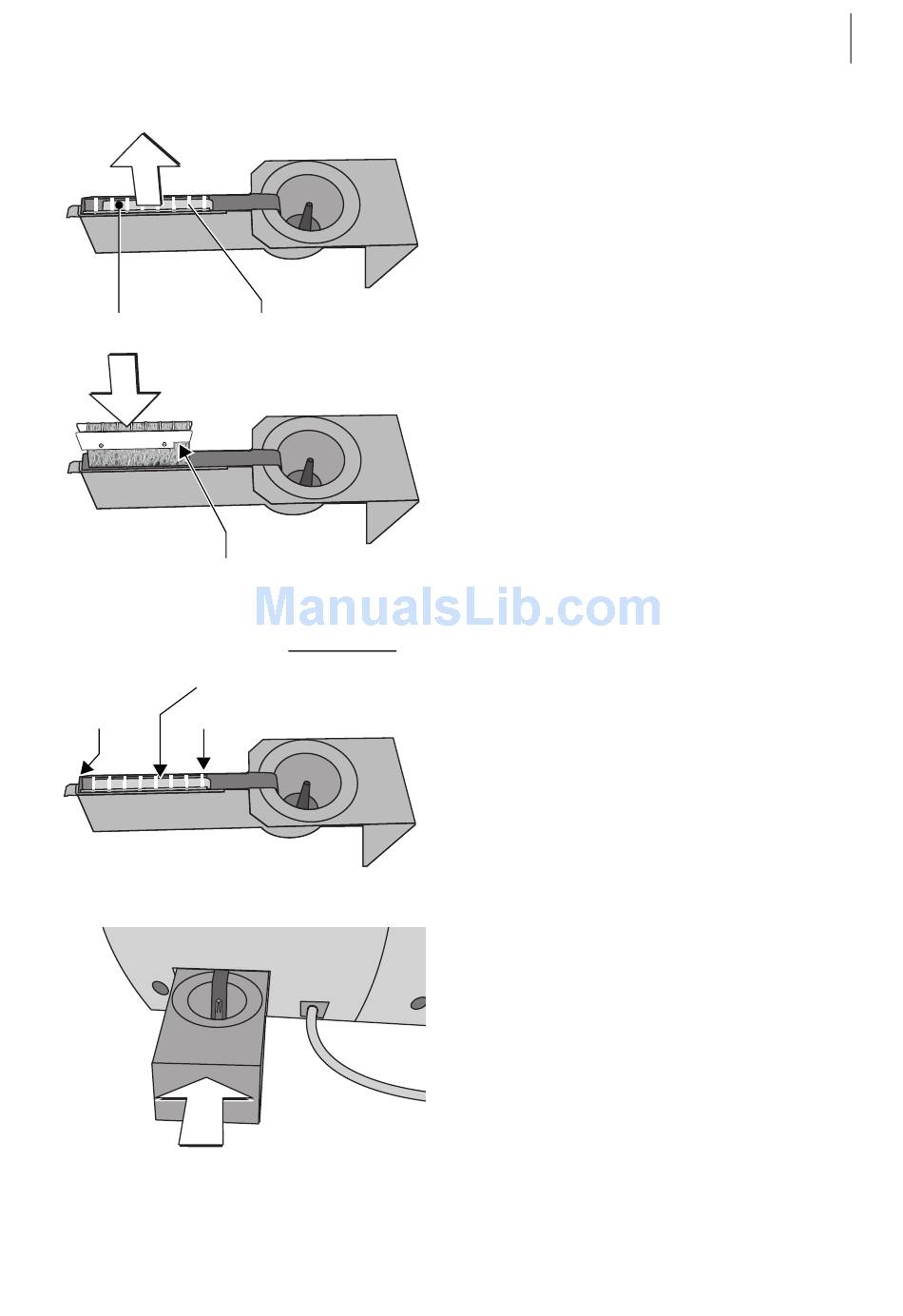 ManualsLib.com