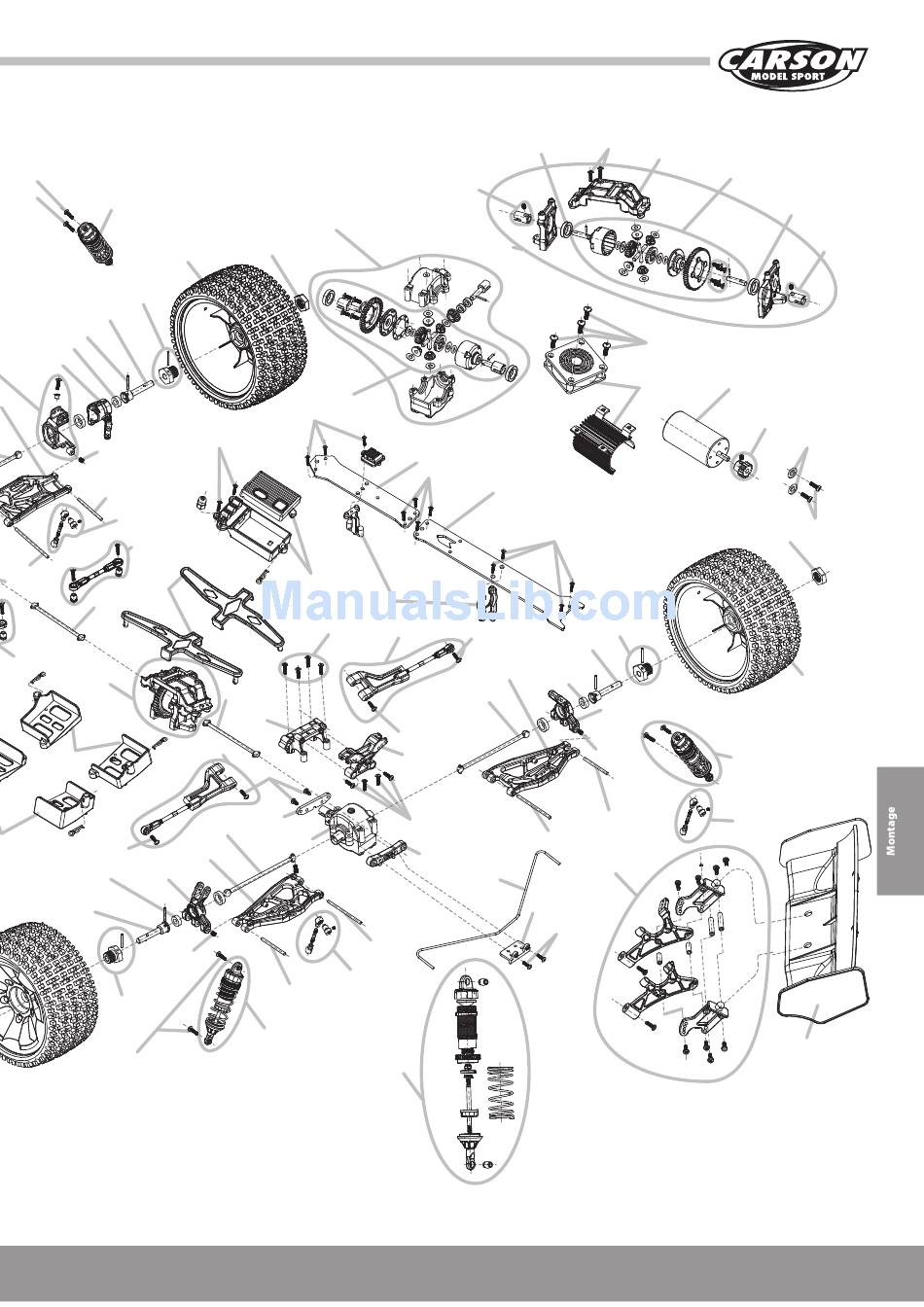 CARSON
MODEL SPORT

ManualsLib.com

Montage