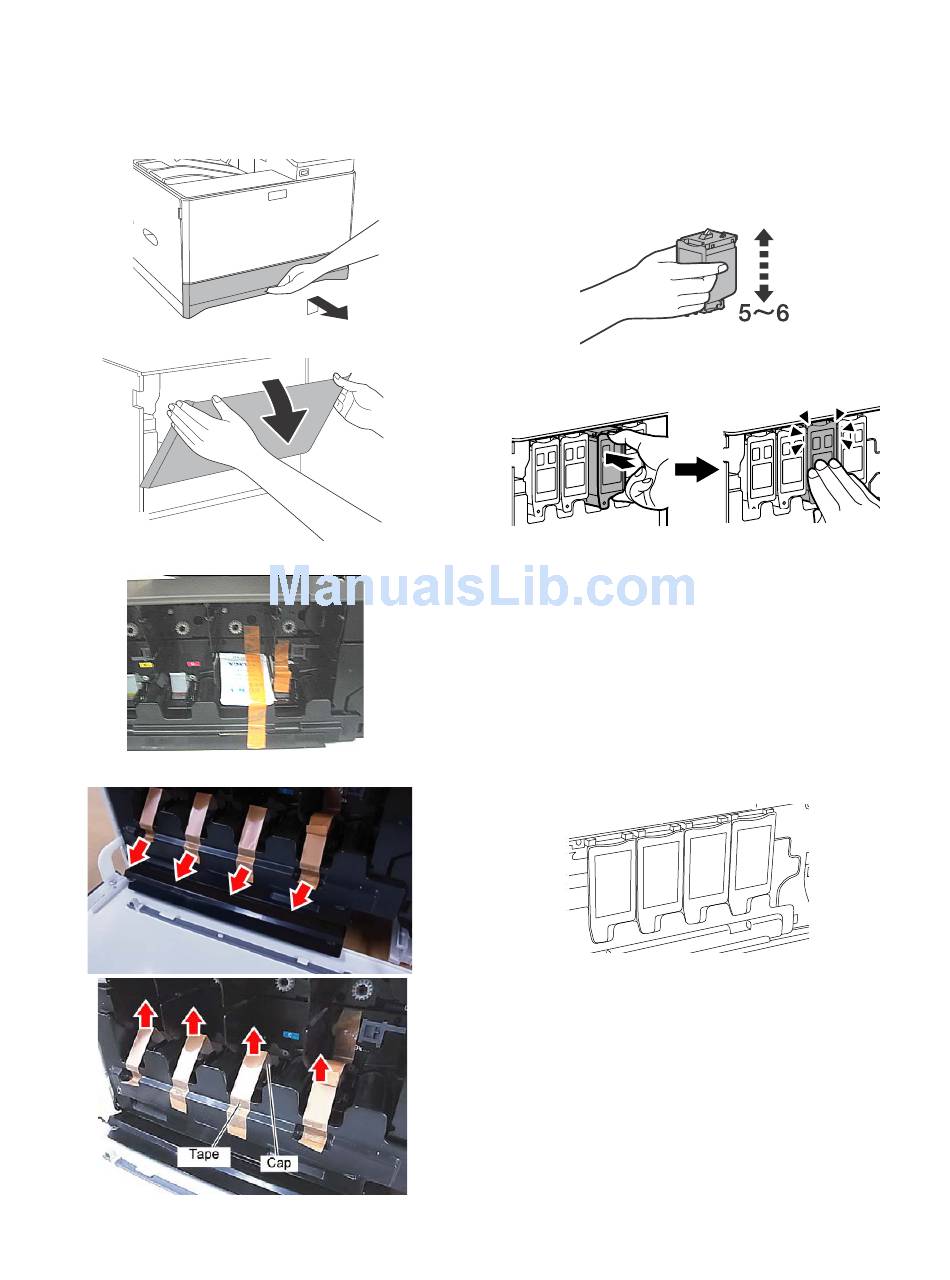 5～6

ManualsLib.com

Tape
Cap