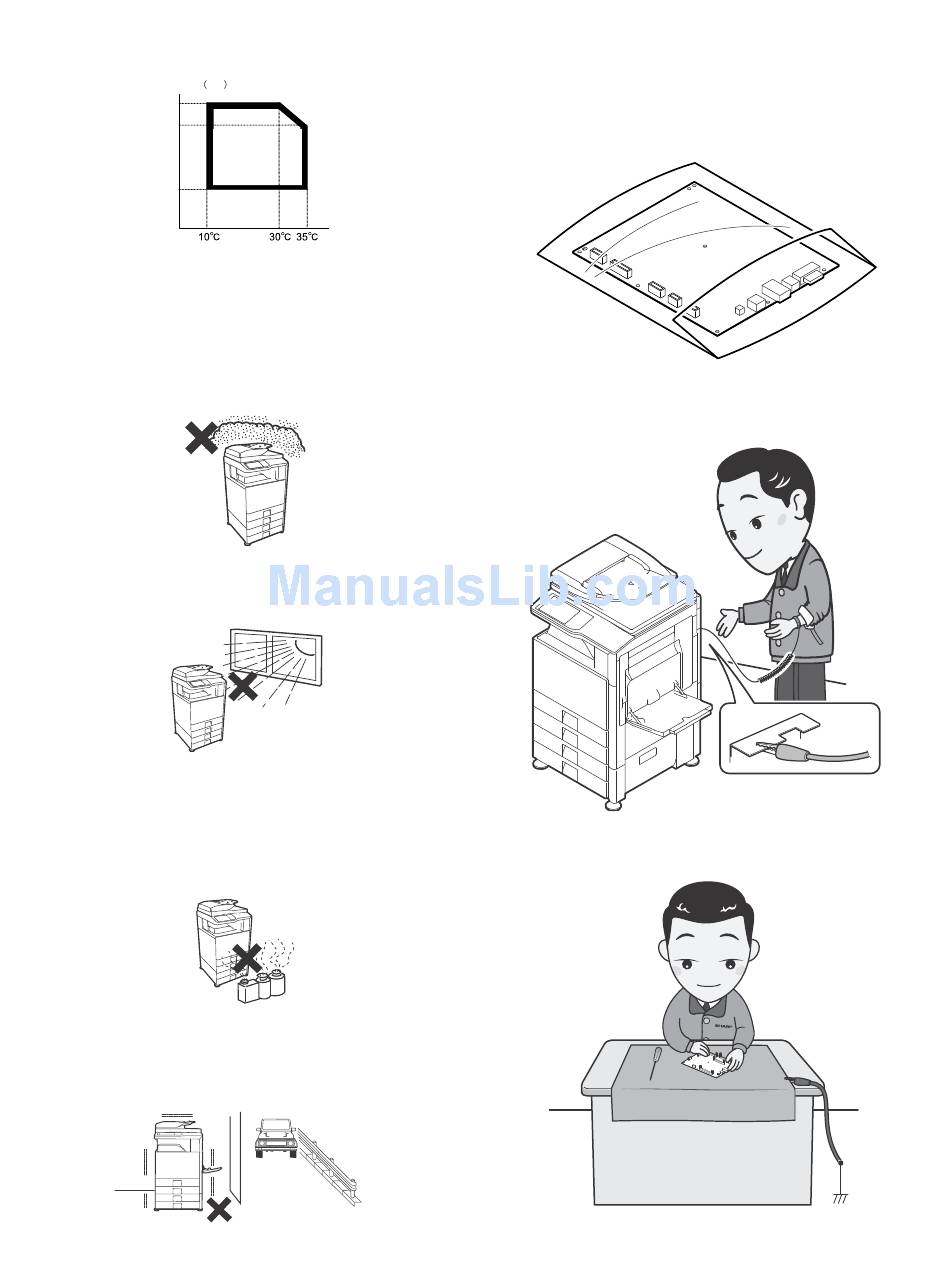 ( )

10°C 30°C 35°C

ManualsLib.com

SHARP