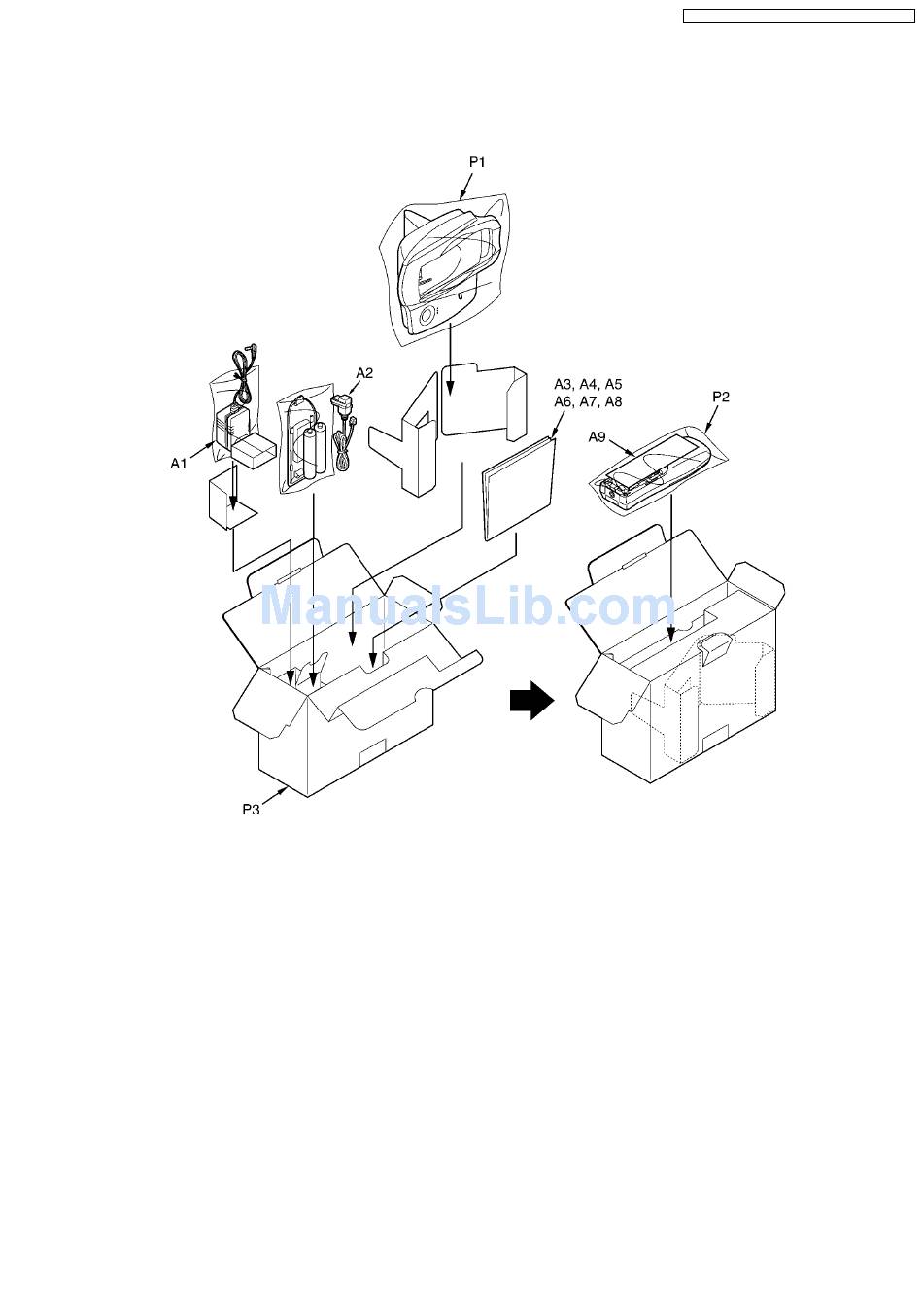 P1

A2

A3, A4, A5
A6, A7, A8

P2

A9

A1

ManualsLib.com

P3