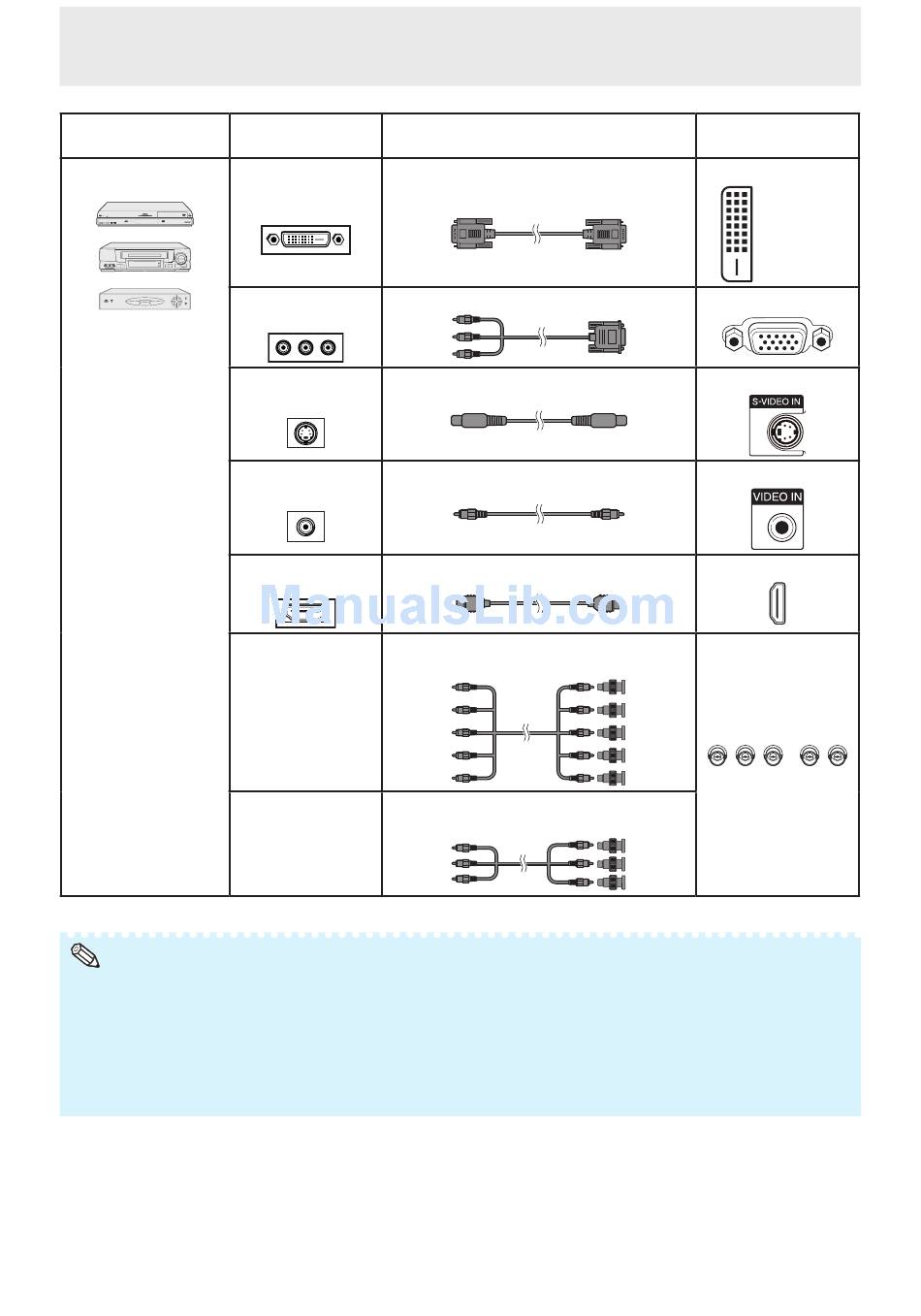 S-VIDEO IN

VIDEO IN

ManualsLib.com