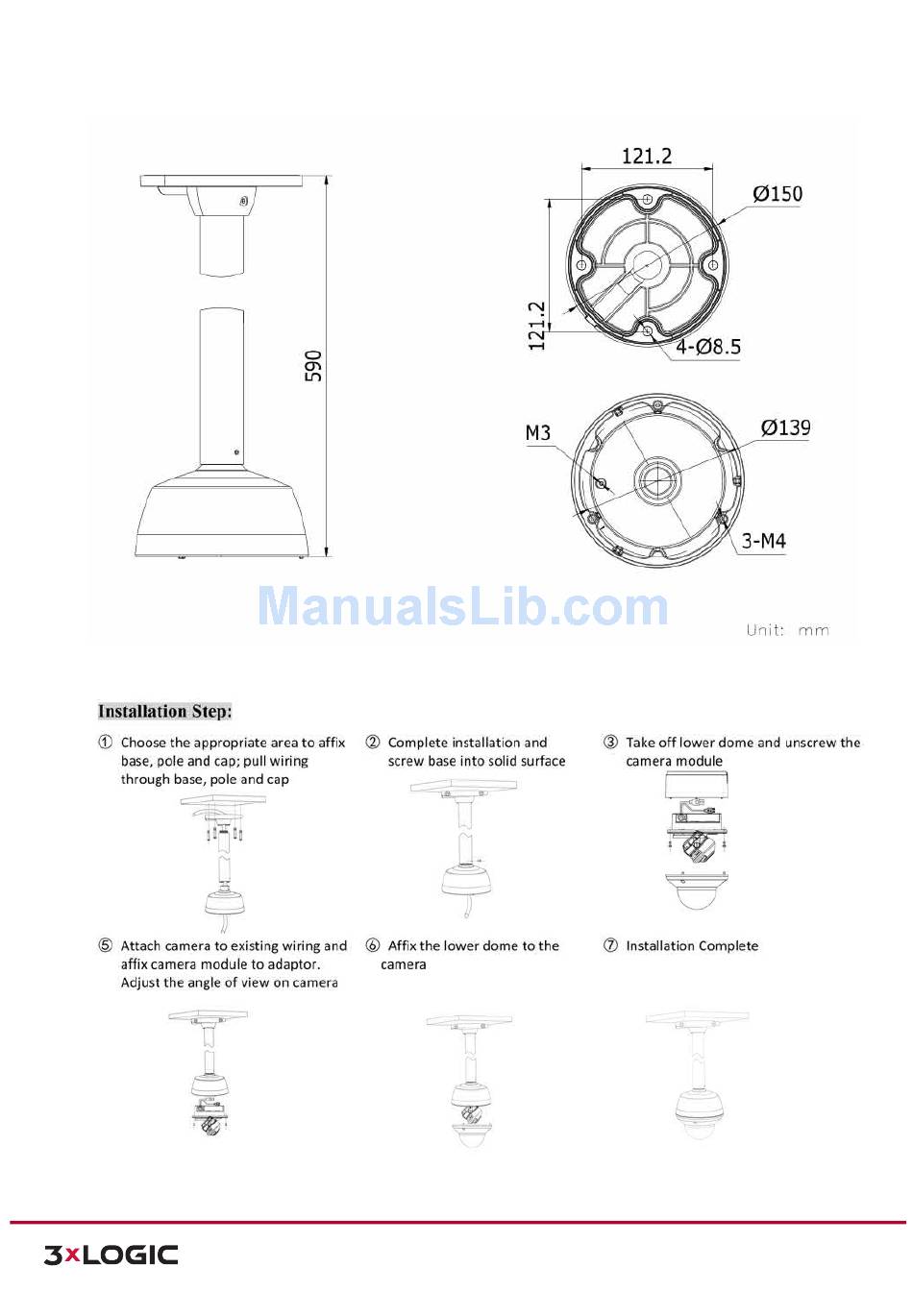 590

121.2

Ø150

121.2

4-Ø8.5

M3

Ø139

3-M4

ManualsLib.com

Unit: mm

Installation Step:

① Choose the appropriate area to affix base, pole and cap; pull wiring through base, pole and cap

② Complete installation and screw base into solid surface

③ Take off lower dome and unscrew the camera module

⑤ Attach camera to existing wiring and affix camera module to adaptor. Adjust the angle of view on camera

⑥ Affix the lower dome to the camera

⑦ Installation Complete

3xLOGIC