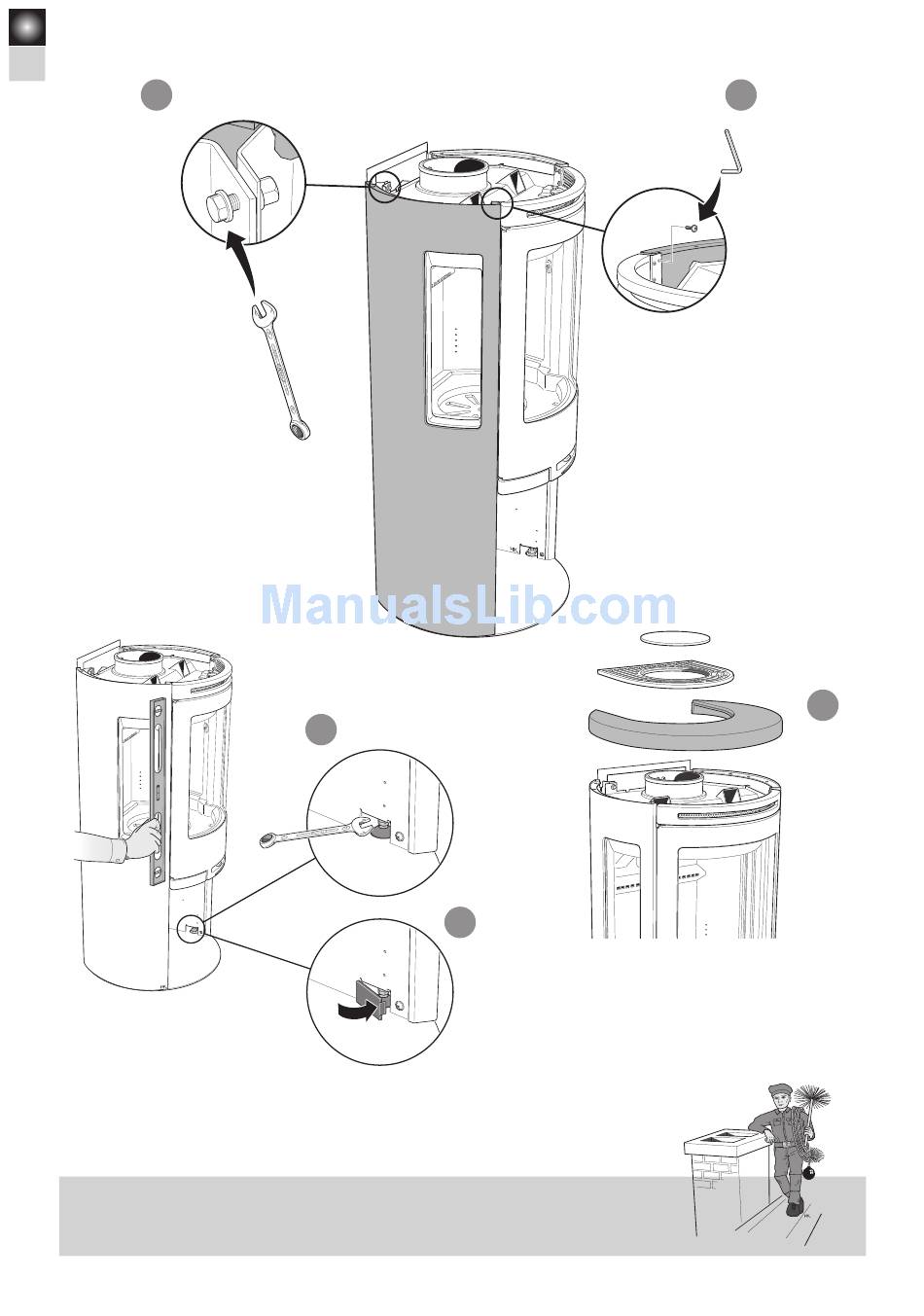 ManualsLib.com