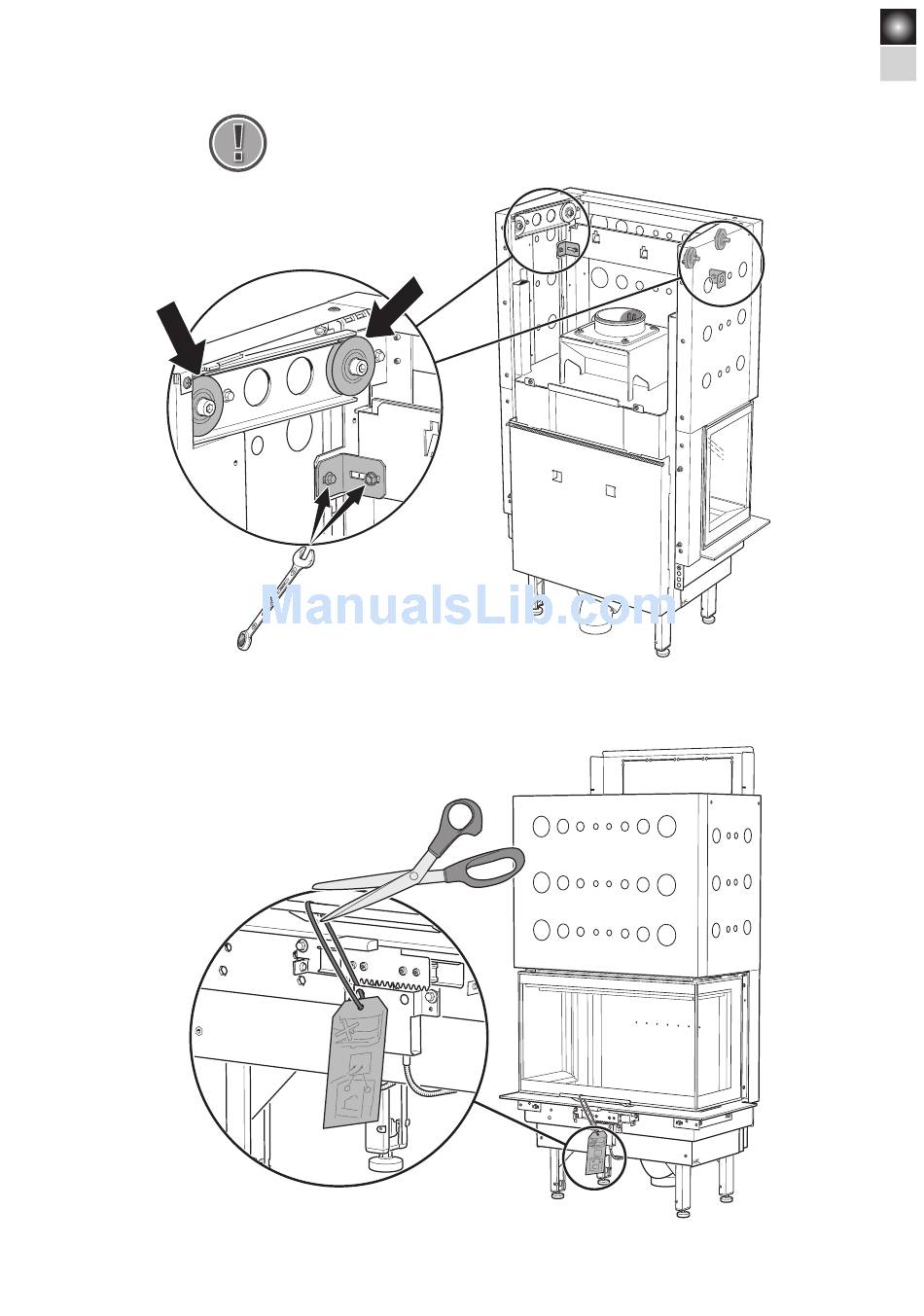 ManualsLib.com