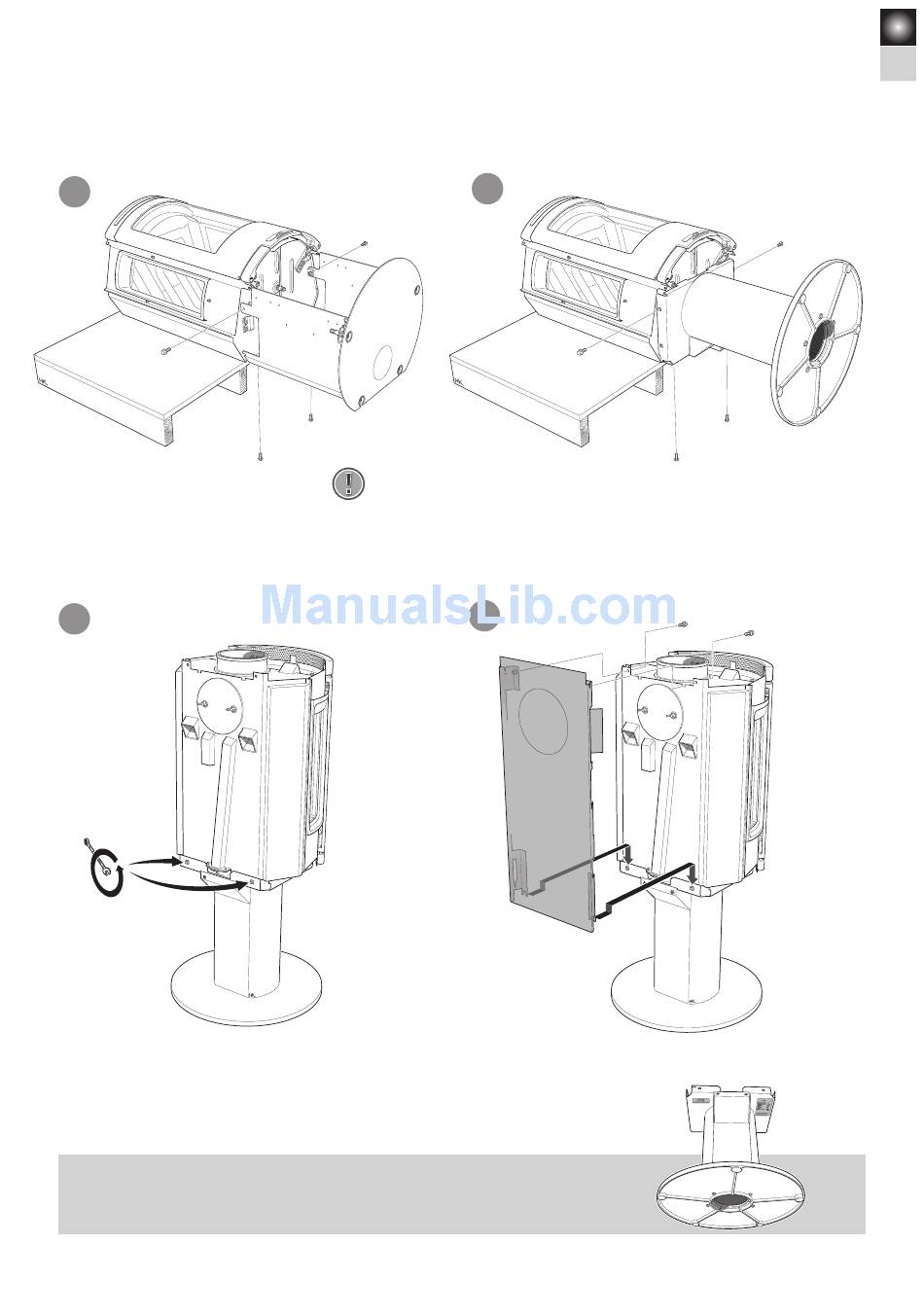 ManualsLib.com