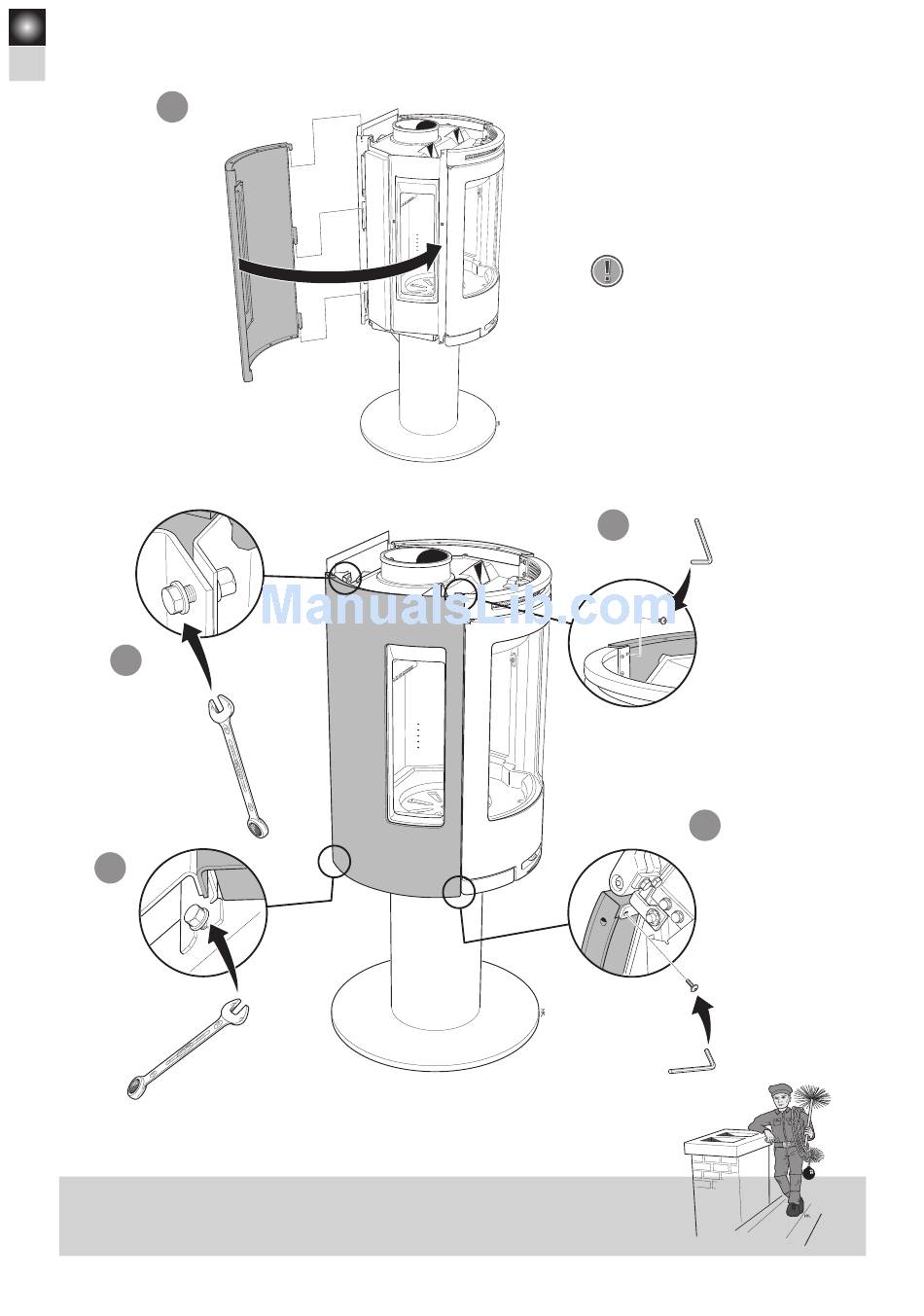 ManualsLib.com