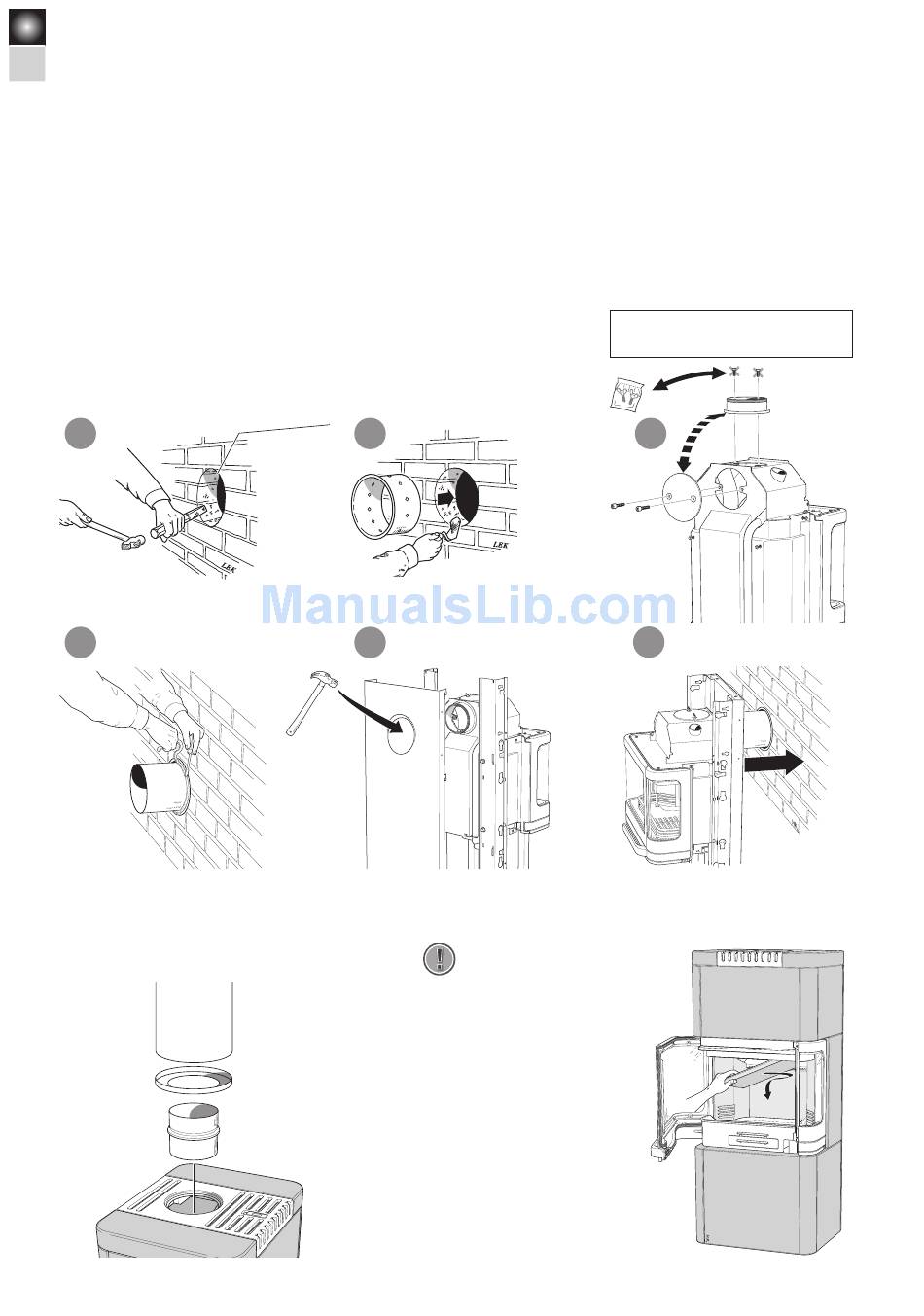 LEK

LEK

ManualsLib.com